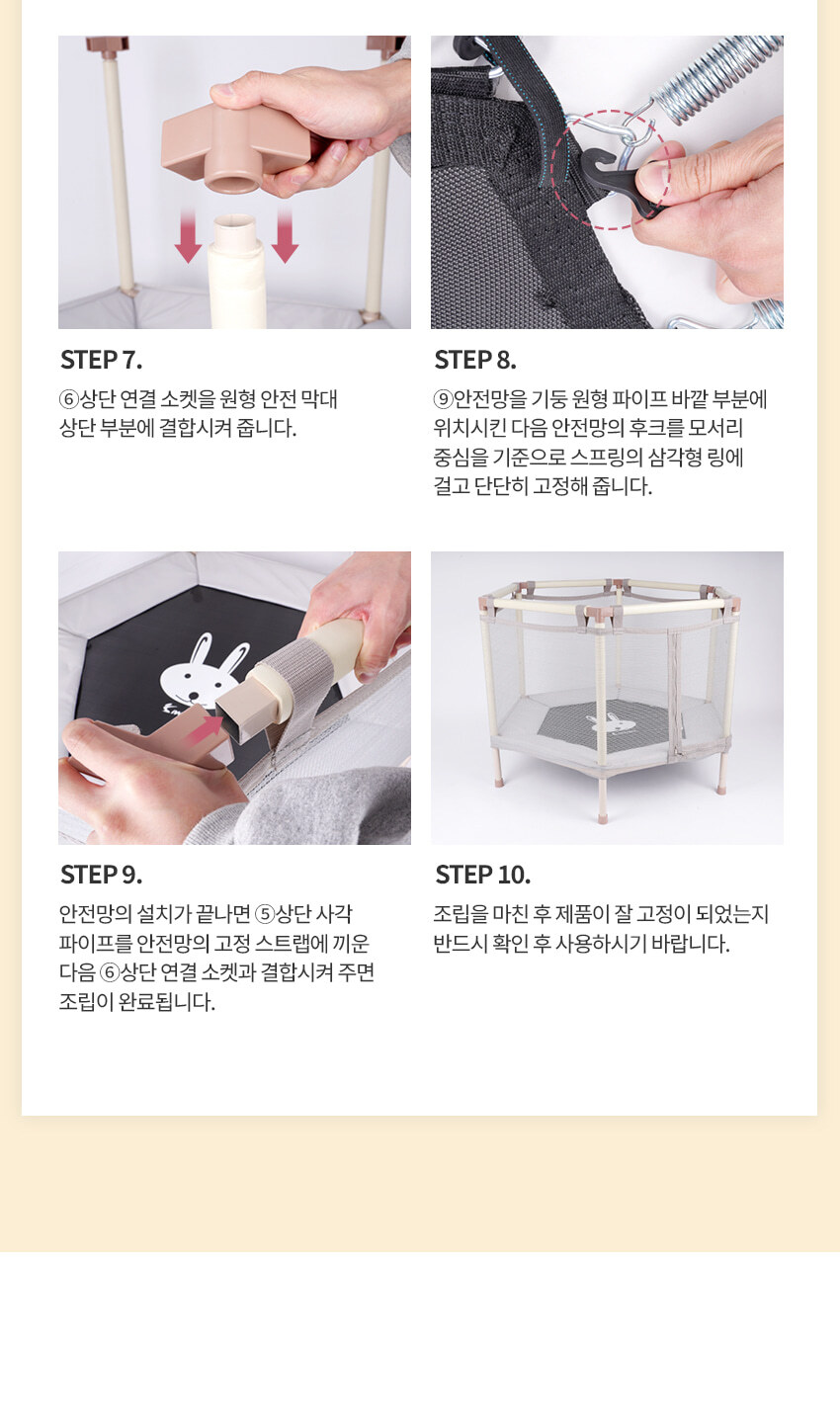 STEP 7.

⑥상단 연결 소켓을 원형 안전 막대 상단 부분에 결합시켜 줍니다.

STEP 8.

⑨안전망을 기둥 원형 파이프 바깥 부분에 위치시킨 다음 안전망의 후크를 모서리 중심을 기준으로 스프링의 삼각형 링에 걸고 단단히 고정해 줍니다.

STEP 9.

안전망의 설치가 끝나면 ⑤상단 사각 파이프를 안전망의 고정 스트랩에 끼운 다음 ⑥상단 연결 소켓과 결합시켜 주면 조립이 완료됩니다.

STEP 10.

조립을 마친 후 제품이 잘 고정이 되었는지 반드시 확인 후 사용하시기 바랍니다.