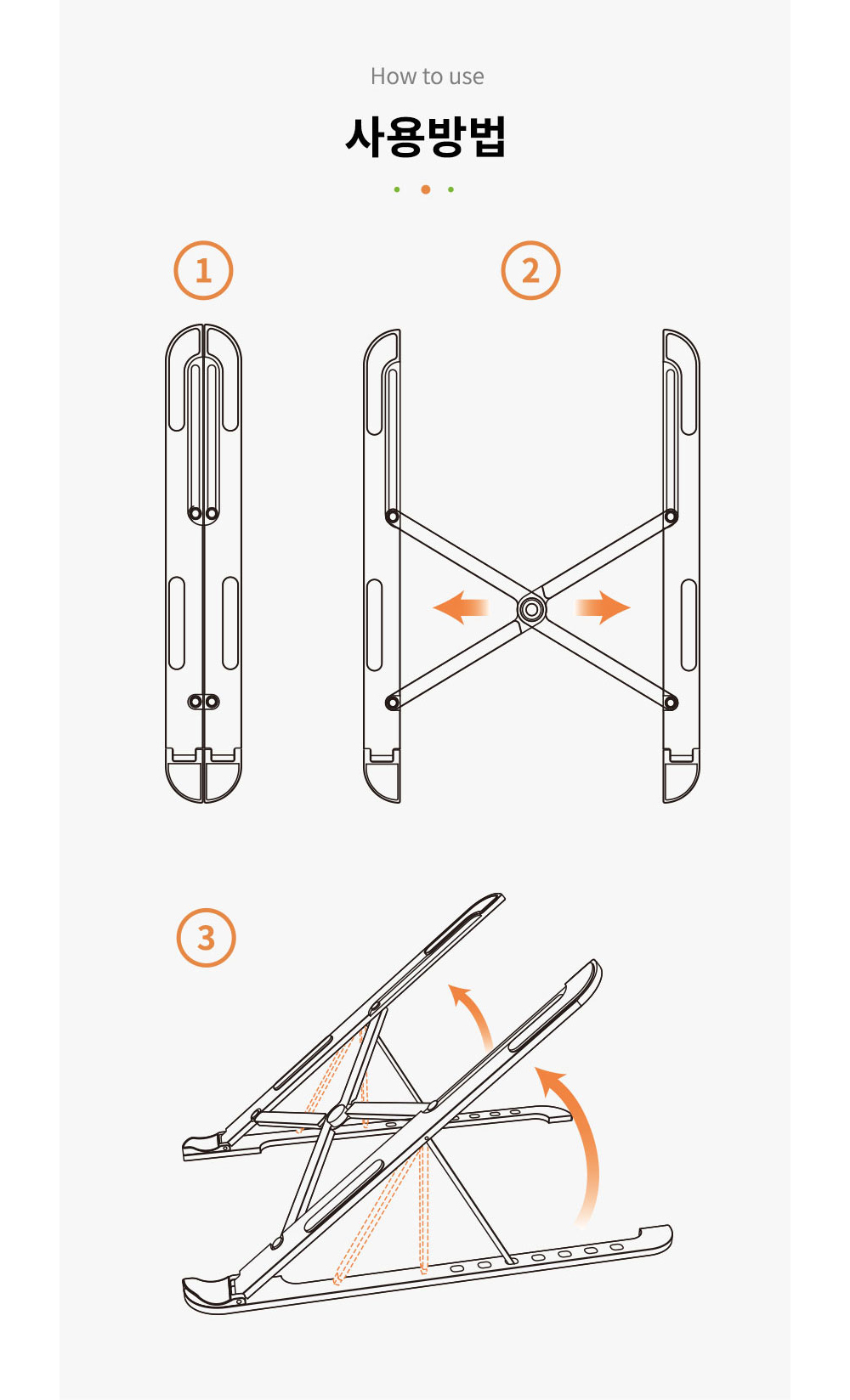 How to use

사용방법

1

2

3