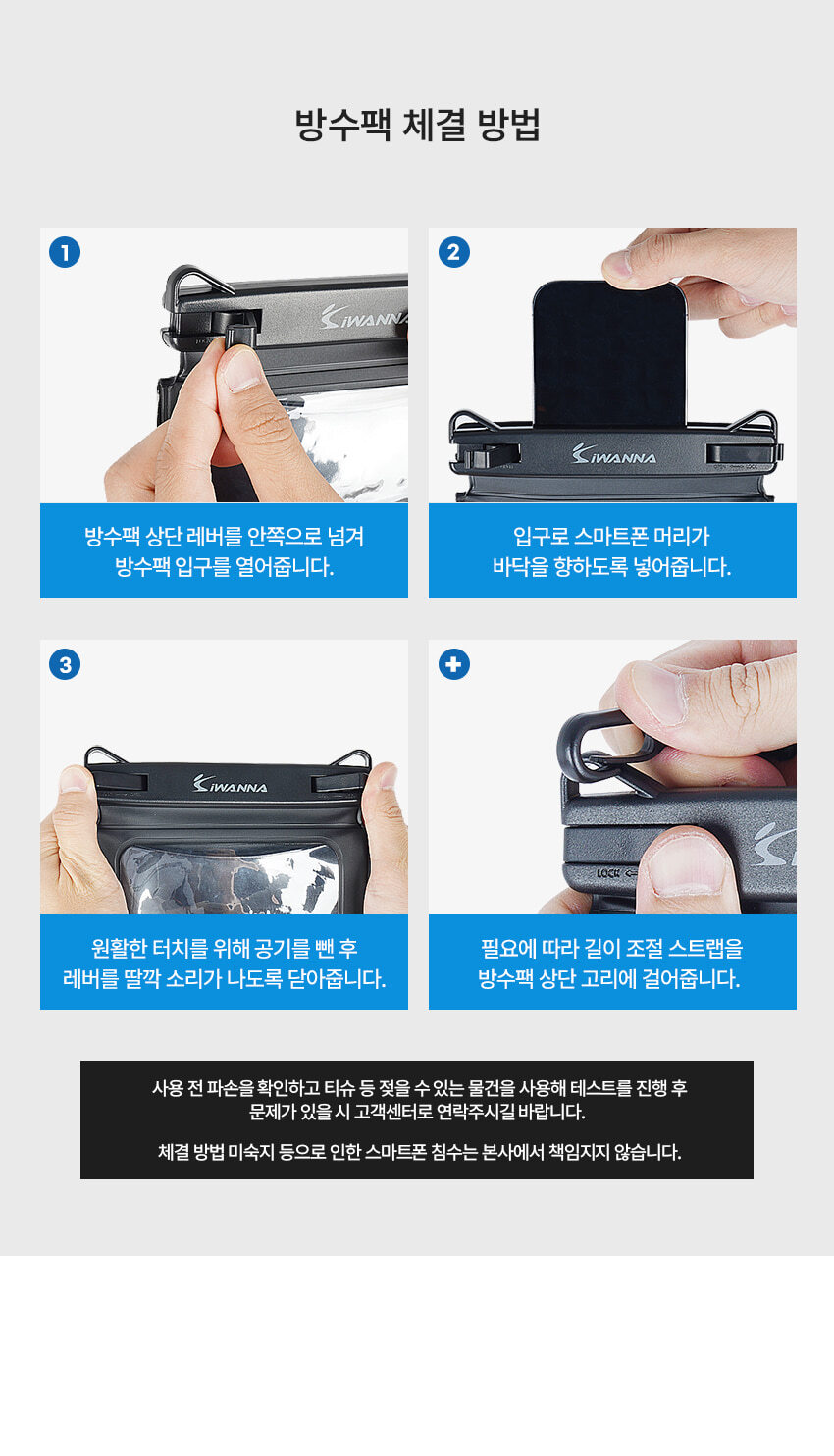 방수팩 체결 방법

1

iWANNA

방수팩 상단 레버를 안쪽으로 넘겨
방수팩 입구를 열어줍니다.

2

iWANNA

입구로 스마트폰 머리가
바닥을 향하도록 넣어줍니다.

3

iWANNA

원활한 터치를 위해 공기를 뺀 후
레버를 딸깍 소리가 나도록 닫아줍니다.

+

LOCK

필요에 따라 길이 조절 스트랩을
방수팩 상단 고리에 걸어줍니다.

사용 전 파손을 확인하고 티슈 등 젖을 수 있는 물건을 사용해 테스트를 진행 후
문제가 있을 시 고객센터로 연락주시길 바랍니다.

체결 방법 미숙지 등으로 인한 스마트폰 침수는 본사에서 책임지지 않습니다.