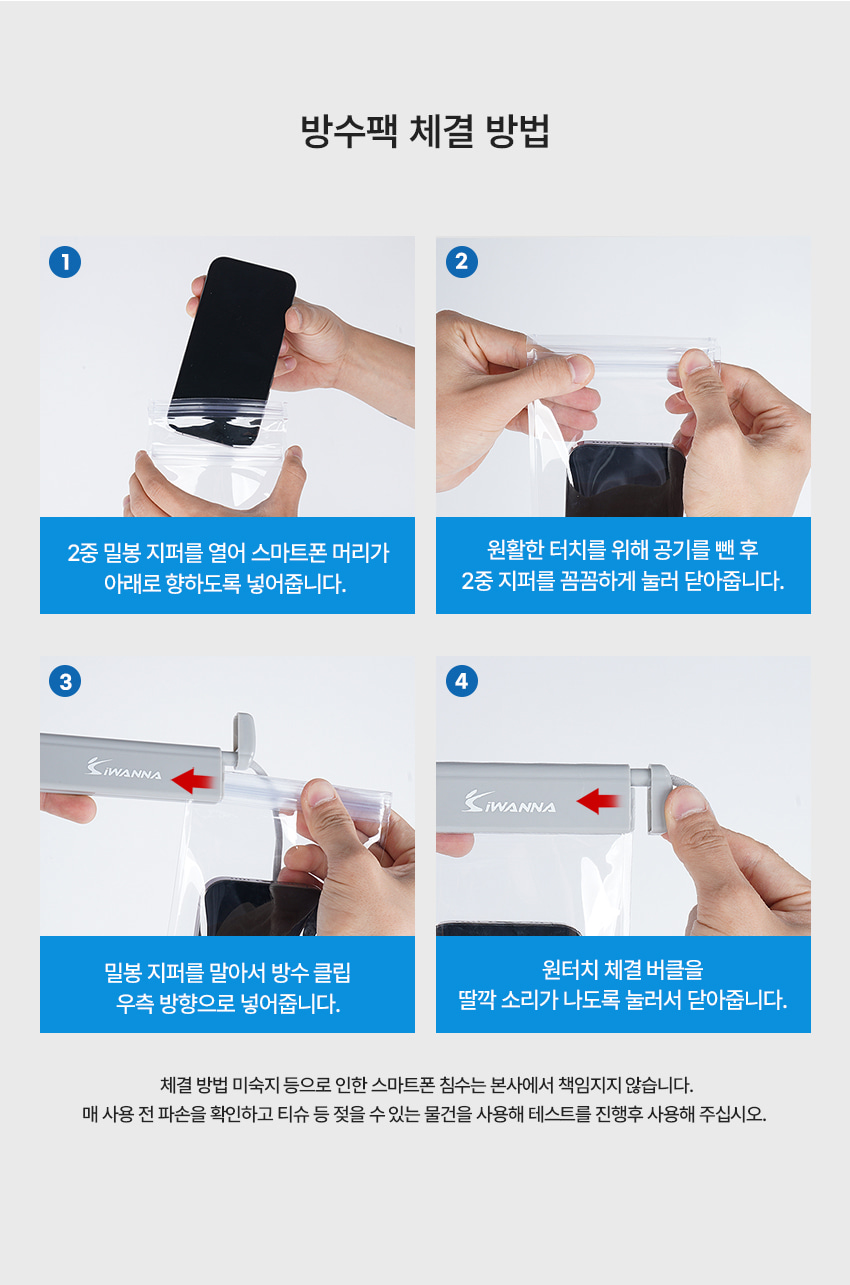 방수팩 체결 방법

1

2중 밀봉 지퍼를 열어 스마트폰 머리가 아래로 향하도록 넣어줍니다.

2

원활한 터치를 위해 공기를 뺀 후 2중 지퍼를 꼼꼼하게 눌러 닫아줍니다.

3

iWANNA

밀봉 지퍼를 말아서 방수 클립 우측 방향으로 넣어줍니다.

4

iWANNA

원터치 체결 버클을 딸깍 소리가 나도록 눌러서 닫아줍니다.

체결 방법 미숙지 등으로 인한 스마트폰 침수는 본사에서 책임지지 않습니다.
매 사용 전 파손을 확인하고 티슈 등 젖을 수 있는 물건을 사용해 테스트를 진행후 사용해 주십시오.