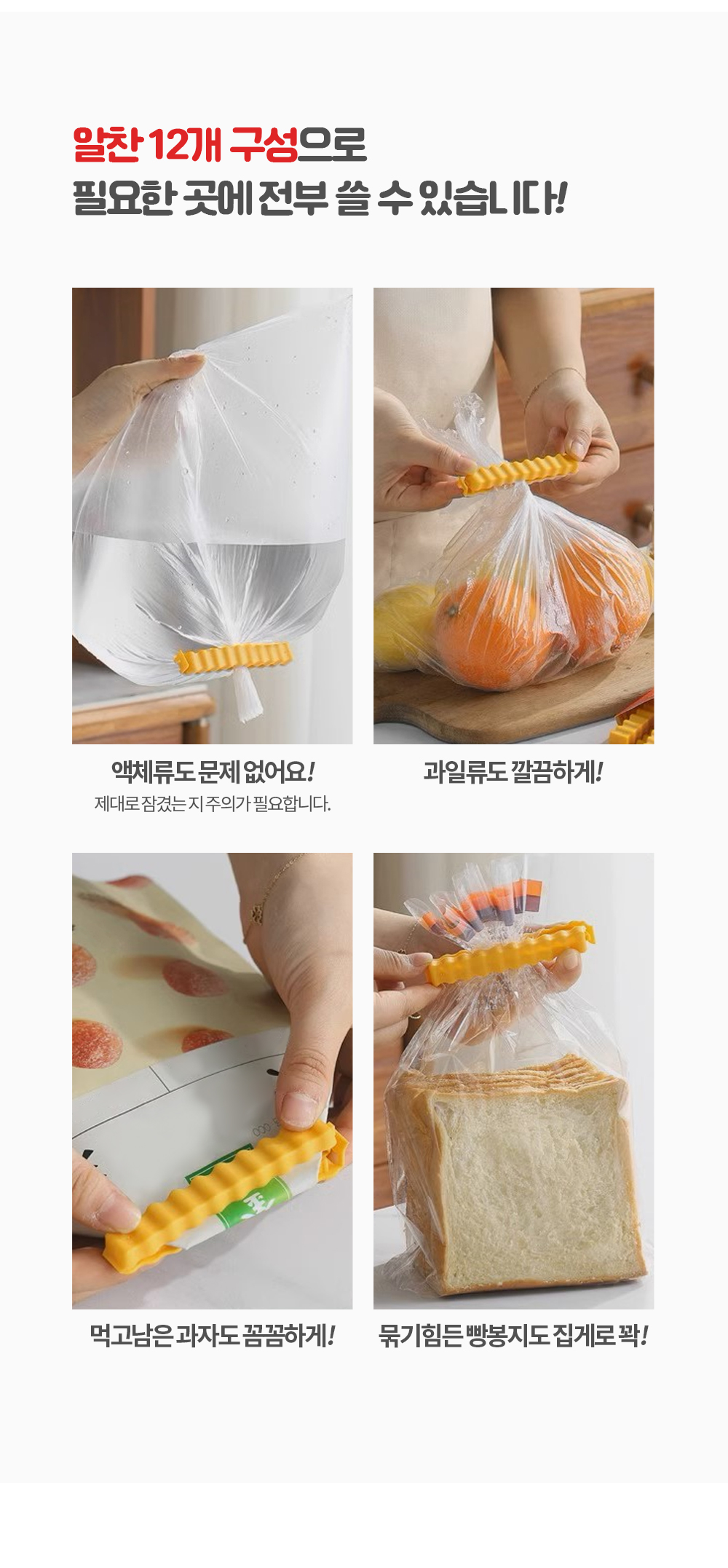 알찬 12개 구성으로
필요한 곳에 전부 쓸 수 있습니다!

액체류도 문제 없어요!
제대로 잠겼는 지 주의가 필요합니다.

과일류도 깔끔하게!

먹고남은 과자도 꼼꼼하게!

묶기힘든 빵봉지도 집게로 꽉!