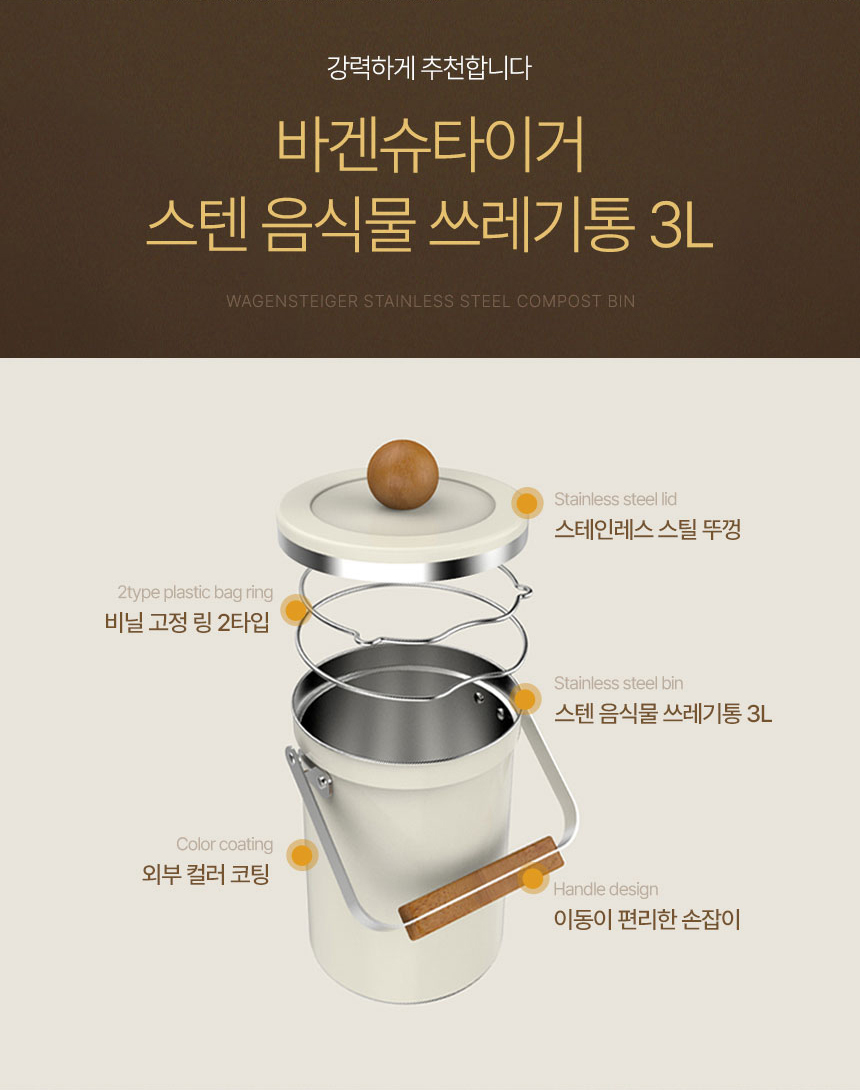 강력하게 추천합니다

바겐슈타이거
스텐 음식물 쓰레기통 3L

WAGENSTEIGER STAINLESS STEEL COMPOST BIN

Stainless steel lid
스테인레스 스틸 뚜껑

2type plastic bag ring
비닐 고정 링 2타입

Stainless steel bin
스텐 음식물 쓰레기통 3L

Color coating
외부 컬러 코팅

Handle design
이동이 편리한 손잡이