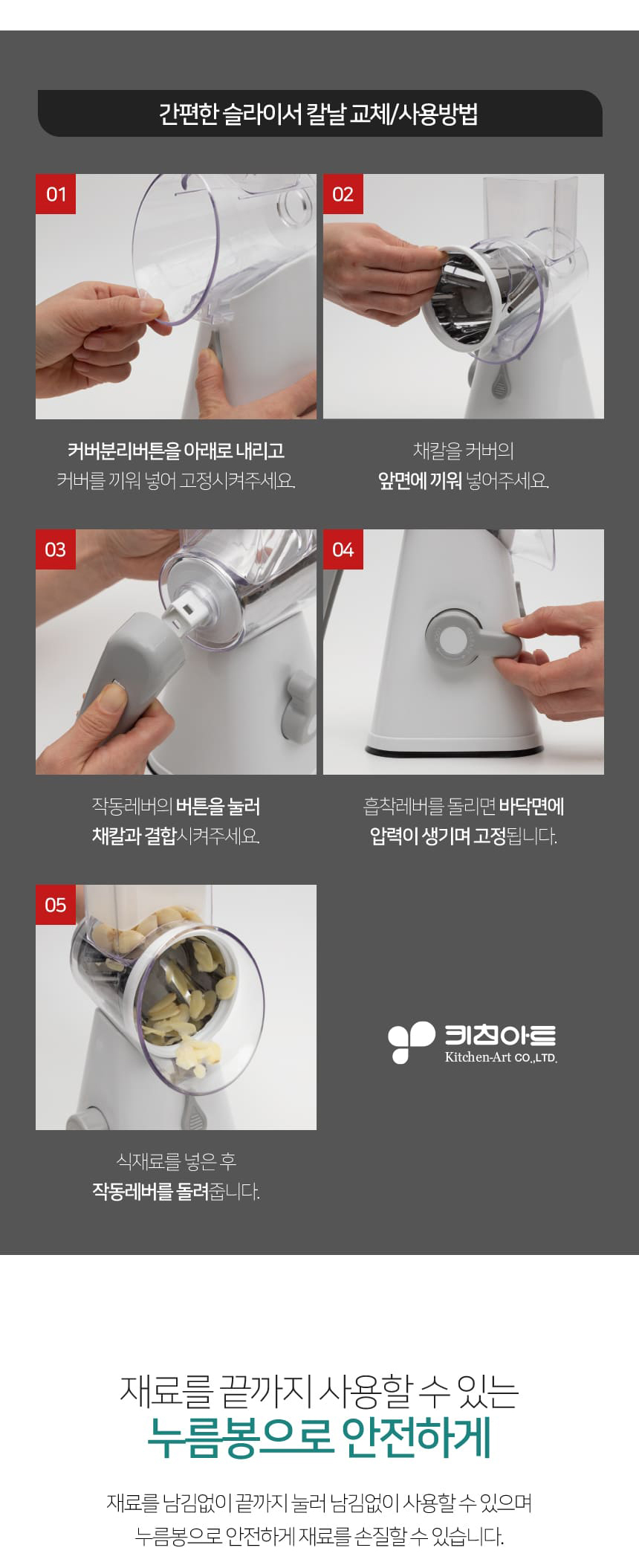 간편한 슬라이서 칼날 교체/사용방법

01

커버분리버튼을 아래로 내리고
커버를 끼워 넣어 고정시켜주세요.

02

채칼을 커버의
앞면에 끼워 넣어주세요.

03

작동레버의 버튼을 눌러
채칼과 결합시켜주세요.

04

흡착레버를 돌리면 바닥면에
압력이 생기며 고정됩니다.

05

식재료를 넣은 후
작동레버를 돌려줍니다.

키친아트
Kitchen-Art CO.,LTD.

재료를 끝까지 사용할 수 있는
누름봉으로 안전하게

재료를 남김없이 끝까지 눌러 남김없이 사용할 수 있으며
누름봉으로 안전하게 재료를 손질할 수 있습니다.