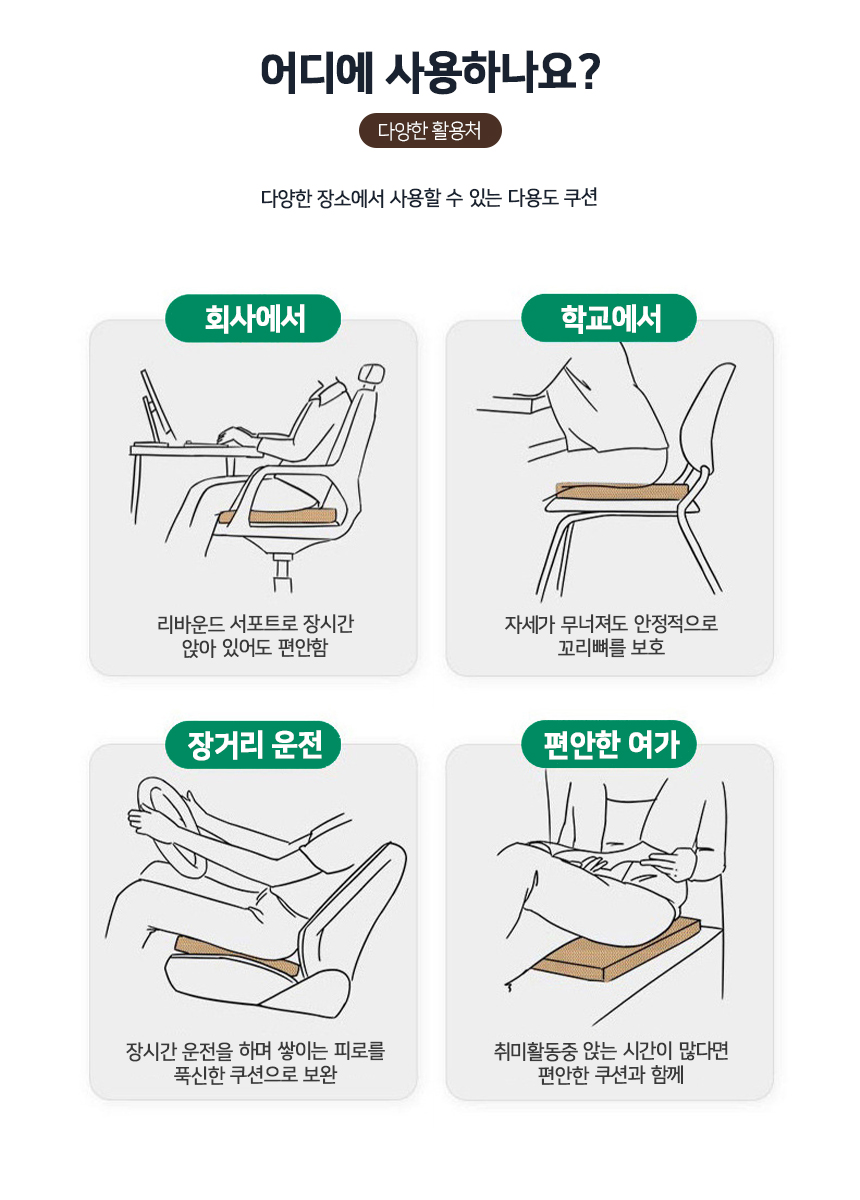 어디에 사용하나요?

다양한 활용처

다양한 장소에서 사용할 수 있는 다용도 쿠션

회사에서

리바운드 서포트로 장시간 앉아 있어도 편안함

학교에서

자세가 무너져도 안정적으로 꼬리뼈를 보호

장거리 운전

장시간 운전을 하며 쌓이는 피로를 푹신한 쿠션으로 보완

편안한 여가

취미활동중 앉는 시간이 많다면 편안한 쿠션과 함께