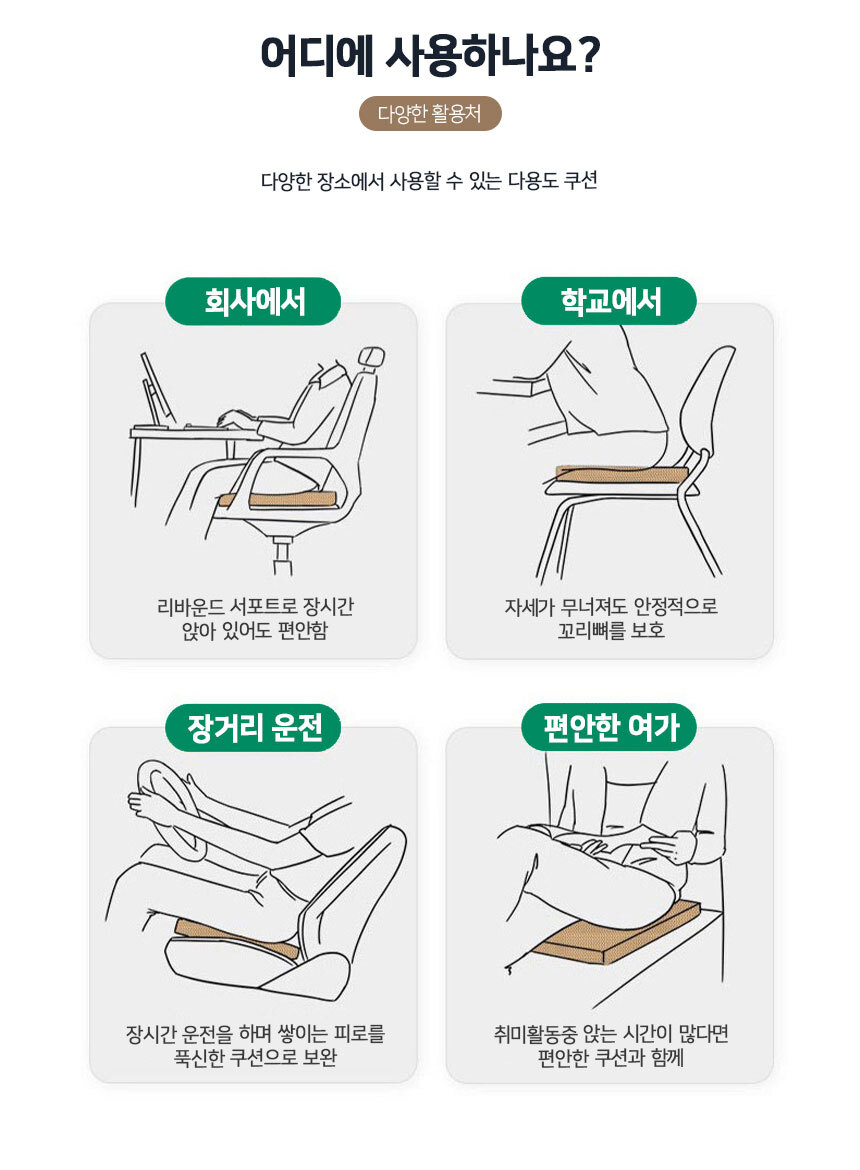 어디에 사용하나요?

다양한 활용처

다양한 장소에서 사용할 수 있는 다용도 쿠션

회사에서

리바운드 서포트로 장시간 앉아 있어도 편안함

학교에서

자세가 무너져도 안정적으로 꼬리뼈를 보호

장거리 운전

장시간 운전을 하며 쌓이는 피로를 푹신한 쿠션으로 보완

편안한 여가

취미활동중 앉는 시간이 많다면 편안한 쿠션과 함께