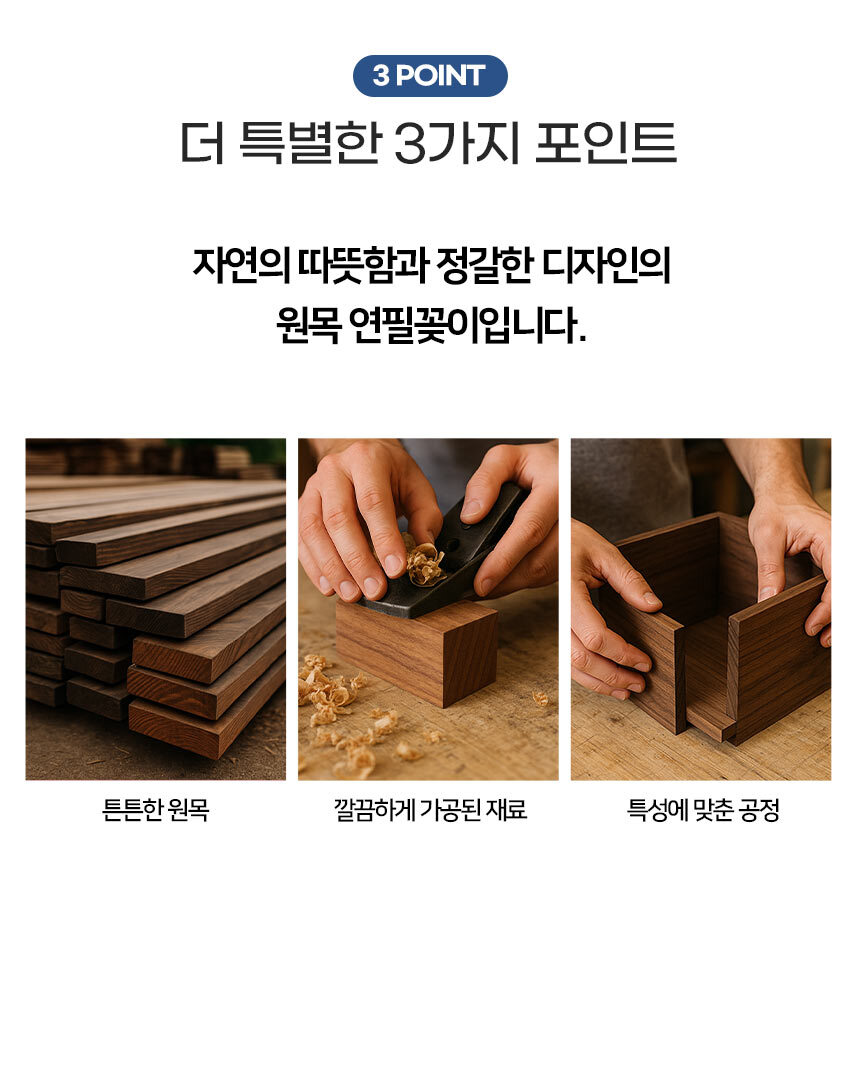 3 POINT

더 특별한 3가지 포인트

자연의 따뜻함과 정갈한 디자인의 원목 연필꽂이입니다.

튼튼한 원목

깔끔하게 가공된 재료

특성에 맞춘 공정