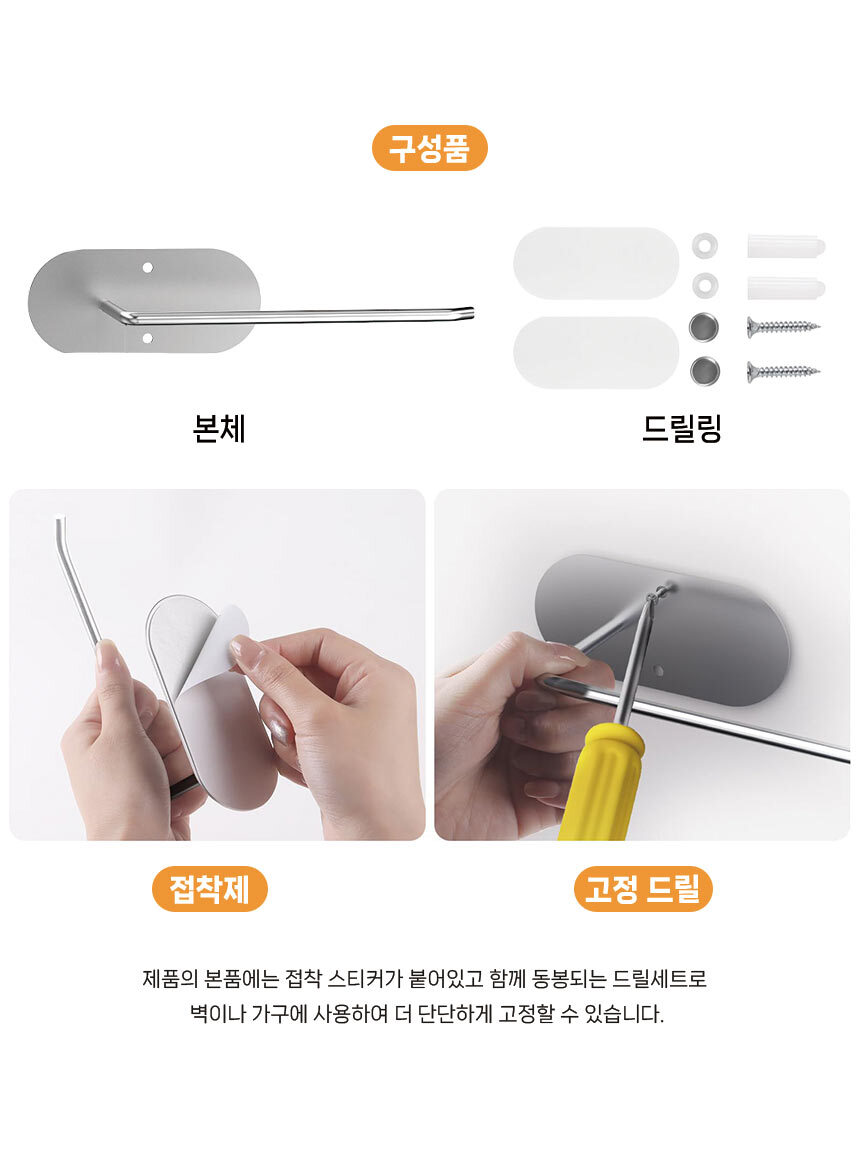 구성품

본체

드릴링

접착제

고정 드릴

제품의 본품에는 접착 스티커가 붙어있고 함께 동봉되는 드릴세트로
벽이나 가구에 사용하여 더 단단하게 고정할 수 있습니다.