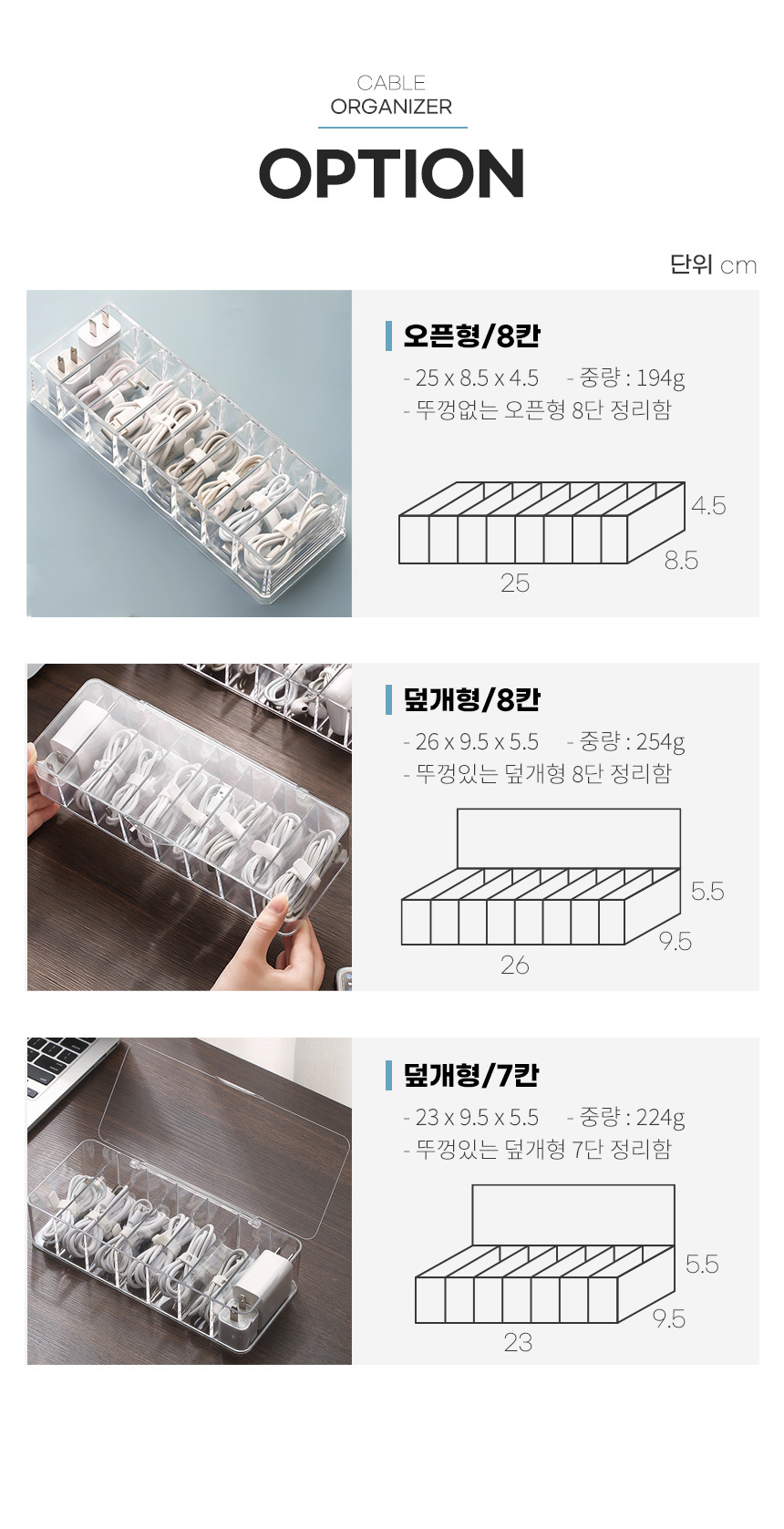 CABLE
ORGANIZER

OPTION

단위 cm

오픈형/8칸

- 25 x 8.5 x 4.5 - 중량 : 194g
- 뚜껑없는 오픈형 8단 정리함

4.5
8.5
25

덮개형/8칸

- 26 x 9.5 x 5.5 - 중량 : 254g
- 뚜껑있는 덮개형 8단 정리함

5.5
9.5
26

덮개형/7칸

- 23 x 9.5 x 5.5 - 중량 : 224g
- 뚜껑있는 덮개형 7단 정리함

5.5
9.5
23