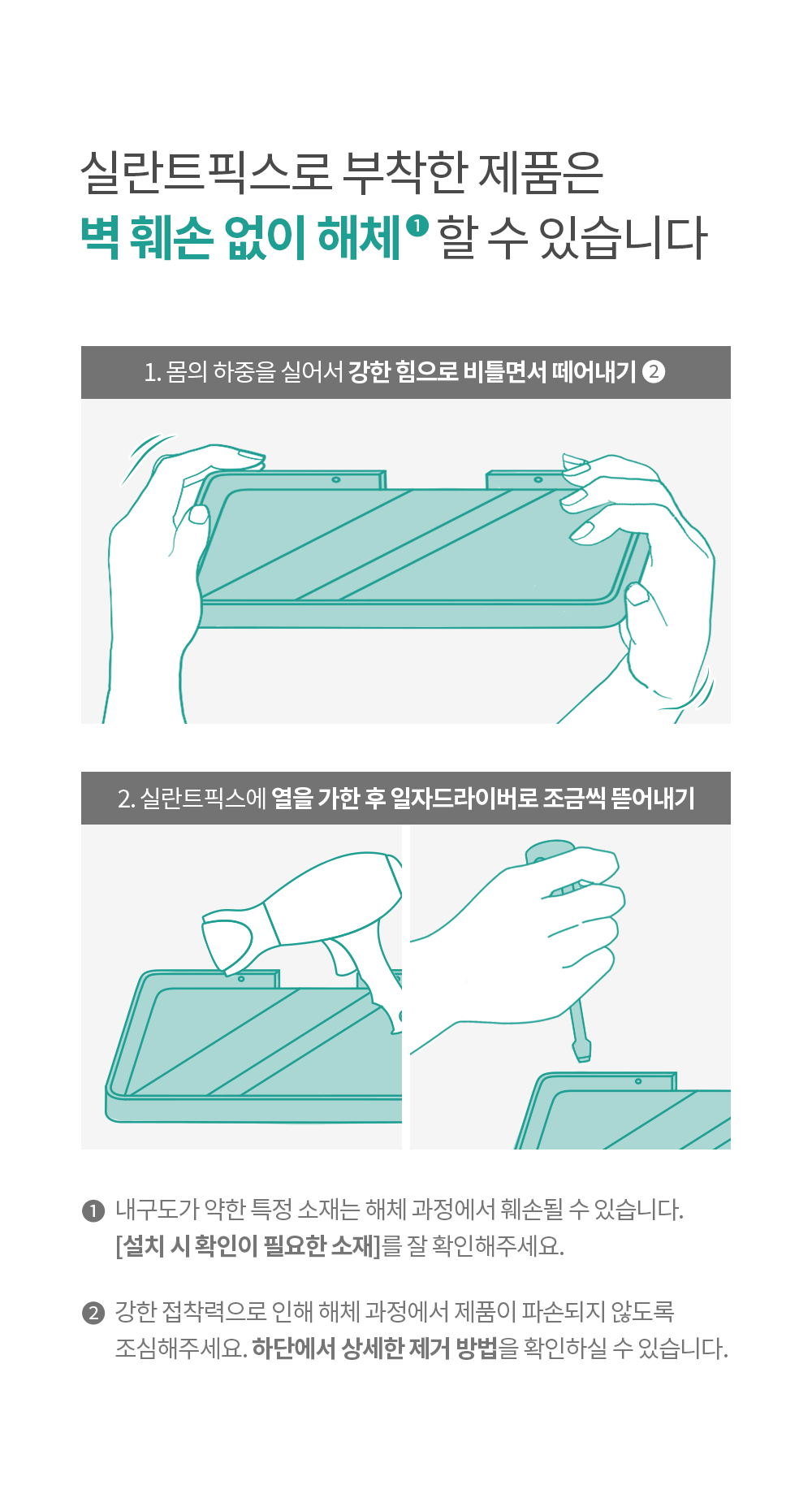 실란트픽스로 부착한 제품은
벽 훼손 없이 해체❶ 할 수 있습니다

1. 몸의 하중을 실어서 강한 힘으로 비틀면서 떼어내기 ❷

2. 실란트픽스에 열을 가한 후 일자드라이버로 조금씩 뜯어내기

❶ 내구도가 약한 특정 소재는 해체 과정에서 훼손될 수 있습니다. [설치 시 확인이 필요한 소재]를 잘 확인해주세요.

❷ 강한 접착력으로 인해 해체 과정에서 제품이 파손되지 않도록 조심해주세요. 하단에서 상세한 제거 방법을 확인하실 수 있습니다.