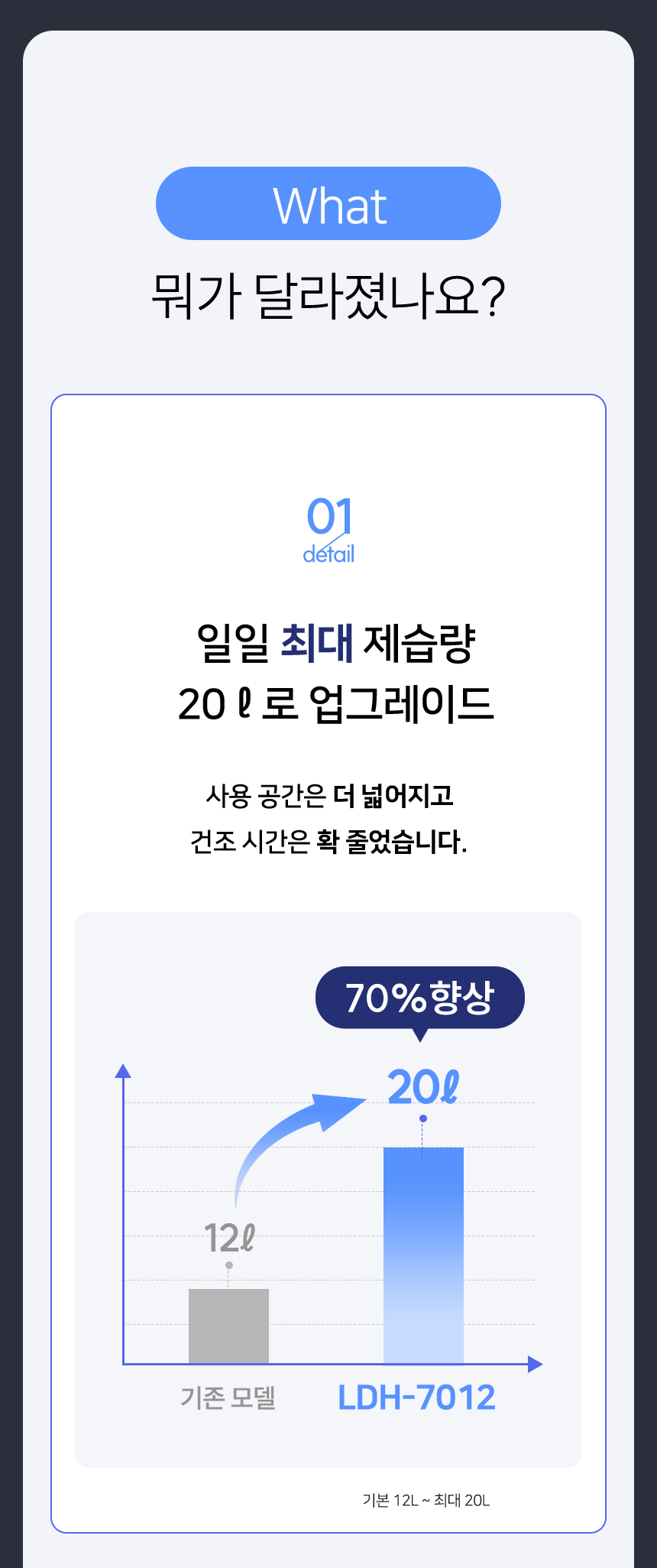 What

뭐가 달라졌나요?

01
detail

일일 최대 제습량
20 ℓ 로 업그레이드

사용 공간은 더 넓어지고
건조 시간은 확 줄었습니다.

70%향상

20ℓ

12ℓ

기존 모델

LDH-7012

기본 12L ~ 최대 20L