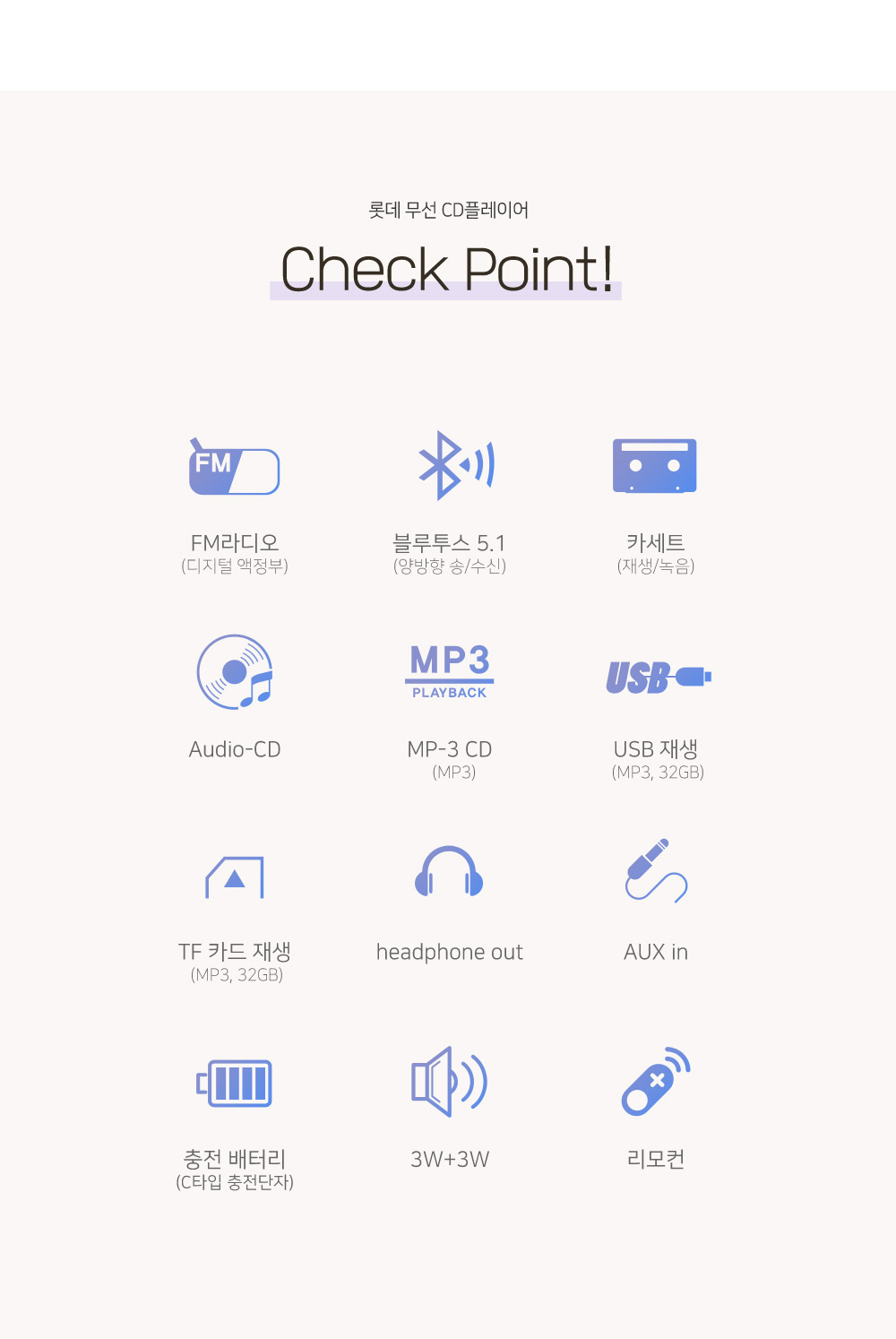 롯데 무선 CD플레이어

Check Point!

FM

FM라디오
(디지털 액정부)

블루투스 5.1
(양방향 송/수신)

카세트
(재생/녹음)

Audio-CD

MP3
PLAYBACK

MP-3 CD
(MP3)

USB

USB 재생
(MP3, 32GB)

TF 카드 재생
(MP3, 32GB)

headphone out

AUX in

충전 배터리
(C타입 충전단자)

3W+3W

리모컨