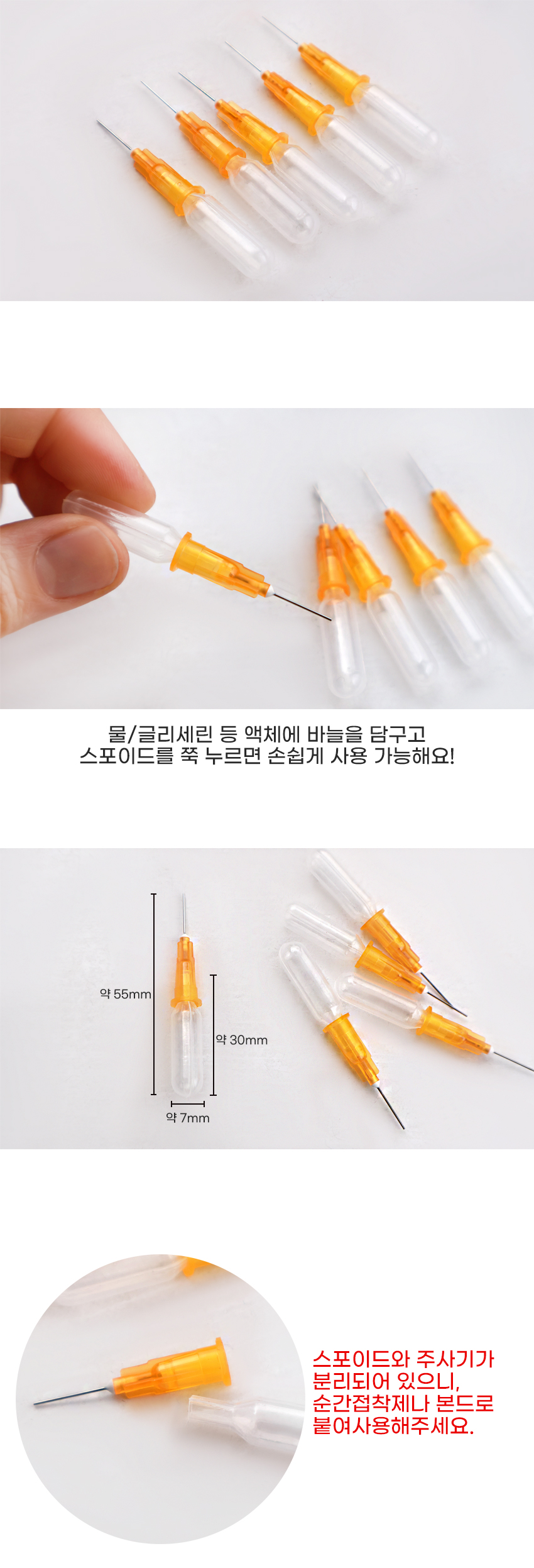 물/글리세린 등 액체에 바늘을 담구고
스포이드를 쭉 누르면 손쉽게 사용 가능해요!

약 55mm

약 30mm

약 7mm

스포이드와 주사기가
분리되어 있으니,
순간접착제나 본드로
붙여사용해주세요.