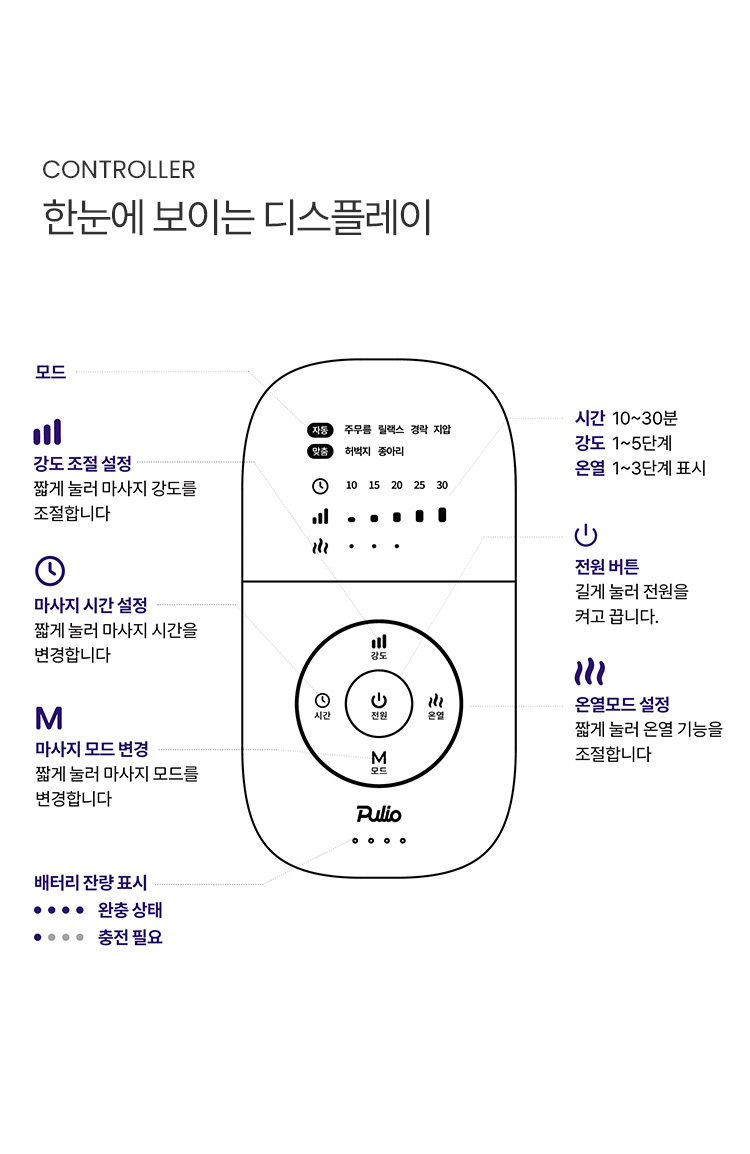 CONTROLLER
한눈에 보이는 디스플레이

모드

강도 조절 설정
짧게 눌러 마사지 강도를 조절합니다

마사지 시간 설정
짧게 눌러 마사지 시간을 변경합니다

M
마사지 모드 변경
짧게 눌러 마사지 모드를 변경합니다

배터리 잔량 표시
완충 상태
충전 필요

자동 주무름 릴렉스 경락 지압
맞춤 허벅지 종아리
10 15 20 25 30

강도
시간
전원
온열
M
모드
Pulio

시간 10~30분
강도 1~5단계
온열 1~3단계 표시

전원 버튼
길게 눌러 전원을 켜고 끕니다.

온열모드 설정
짧게 눌러 온열 기능을 조절합니다