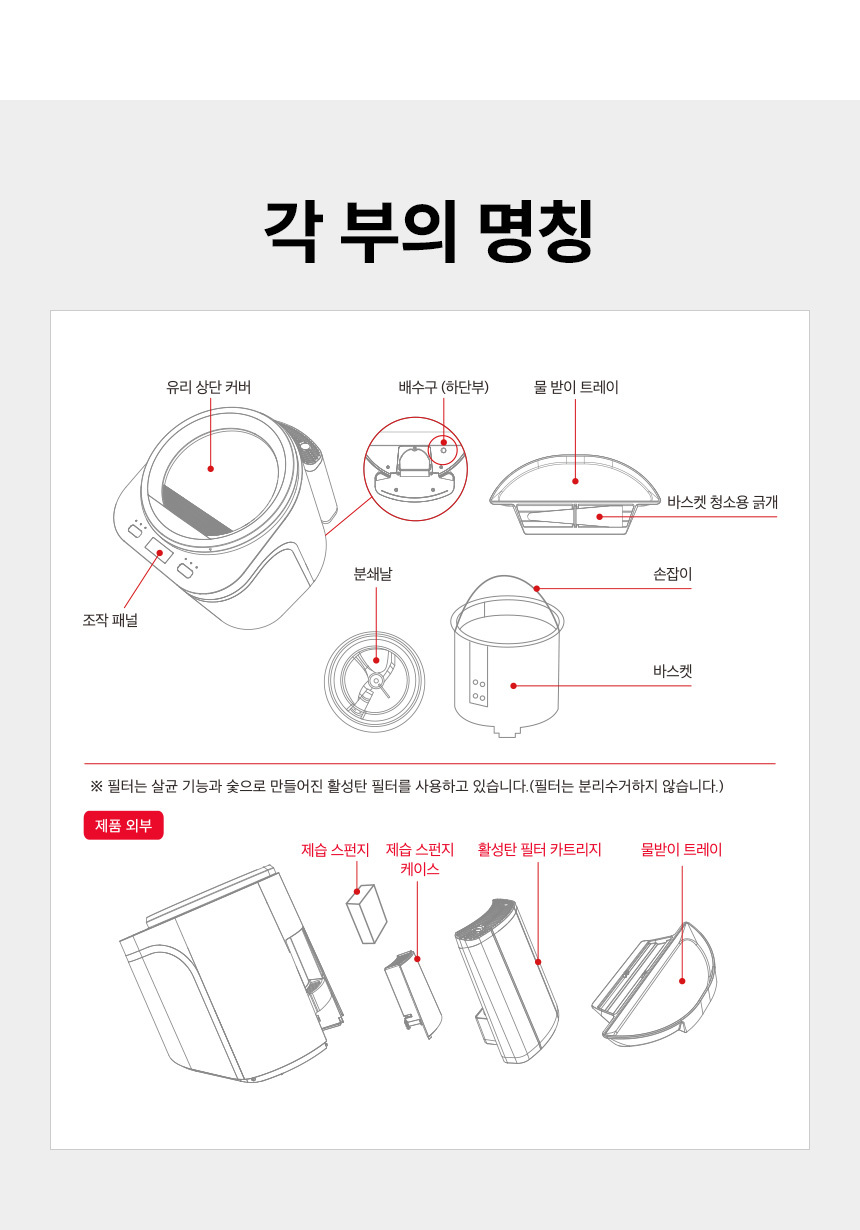 각 부의 명칭

유리 상단 커버

배수구 (하단부)

물 받이 트레이

바스켓 청소용 긁개

조작 패널

분쇄날

손잡이

바스켓

※ 필터는 살균 기능과 숯으로 만들어진 활성탄 필터를 사용하고 있습니다.(필터는 분리수거하지 않습니다.)

제품 외부

제습 스펀지

제습 스펀지 케이스

활성탄 필터 카트리지

물받이 트레이