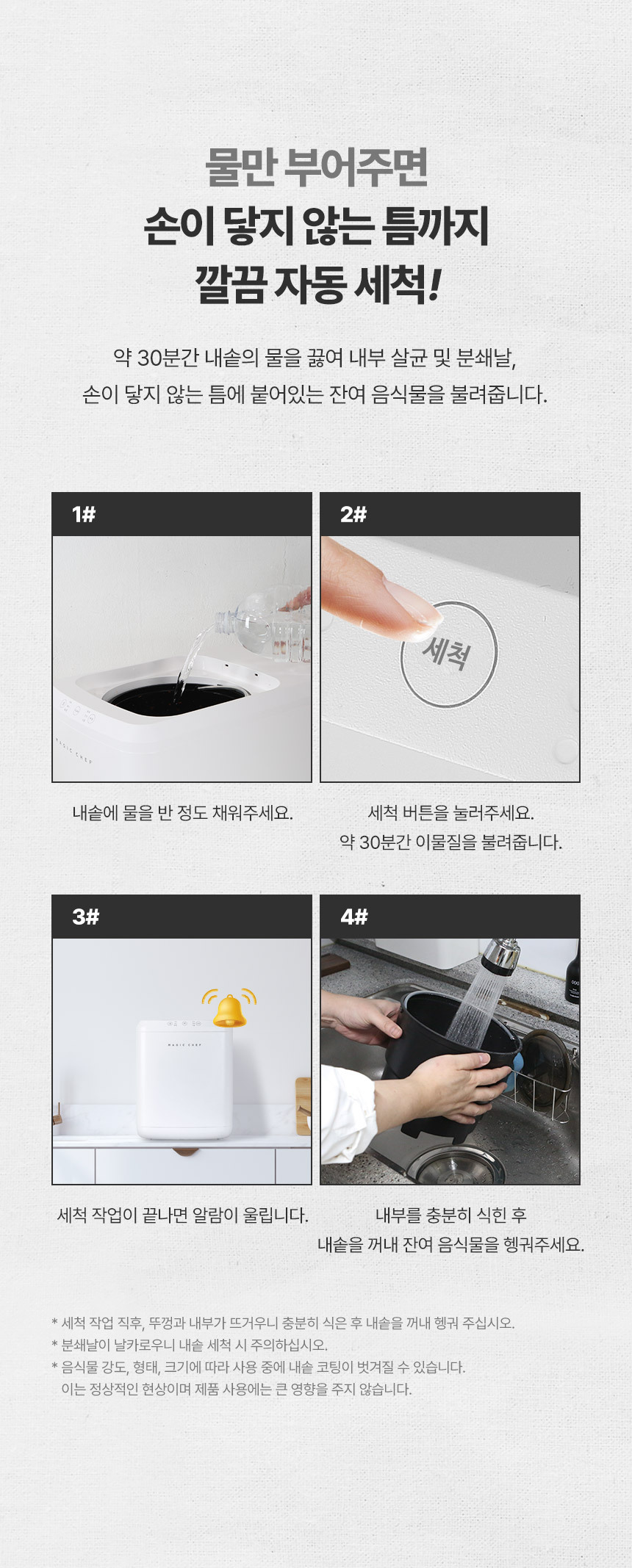 물만 부어주면
손이 닿지 않는 틈까지
깔끔 자동 세척!

약 30분간 내솥의 물을 끓여 내부 살균 및 분쇄날,
손이 닿지 않는 틈에 붙어있는 잔여 음식물을 불려줍니다.

1#

MAGIC CHEF

내솥에 물을 반 정도 채워주세요.

2#

세척

세척 버튼을 눌러주세요.
약 30분간 이물질을 불려줍니다.

3#

MAGIC CHEF

세척 작업이 끝나면 알람이 울립니다.

4#

내부를 충분히 식힌 후
내솥을 꺼내 잔여 음식물을 헹궈주세요.

* 세척 작업 직후, 뚜껑과 내부가 뜨거우니 충분히 식은 후 내솥을 꺼내 헹궈 주십시오.
* 분쇄날이 날카로우니 내솥 세척 시 주의하십시오.
* 음식물 강도, 형태, 크기에 따라 사용 중에 내솥 코팅이 벗겨질 수 있습니다.
이는 정상적인 현상이며 제품 사용에는 큰 영향을 주지 않습니다.