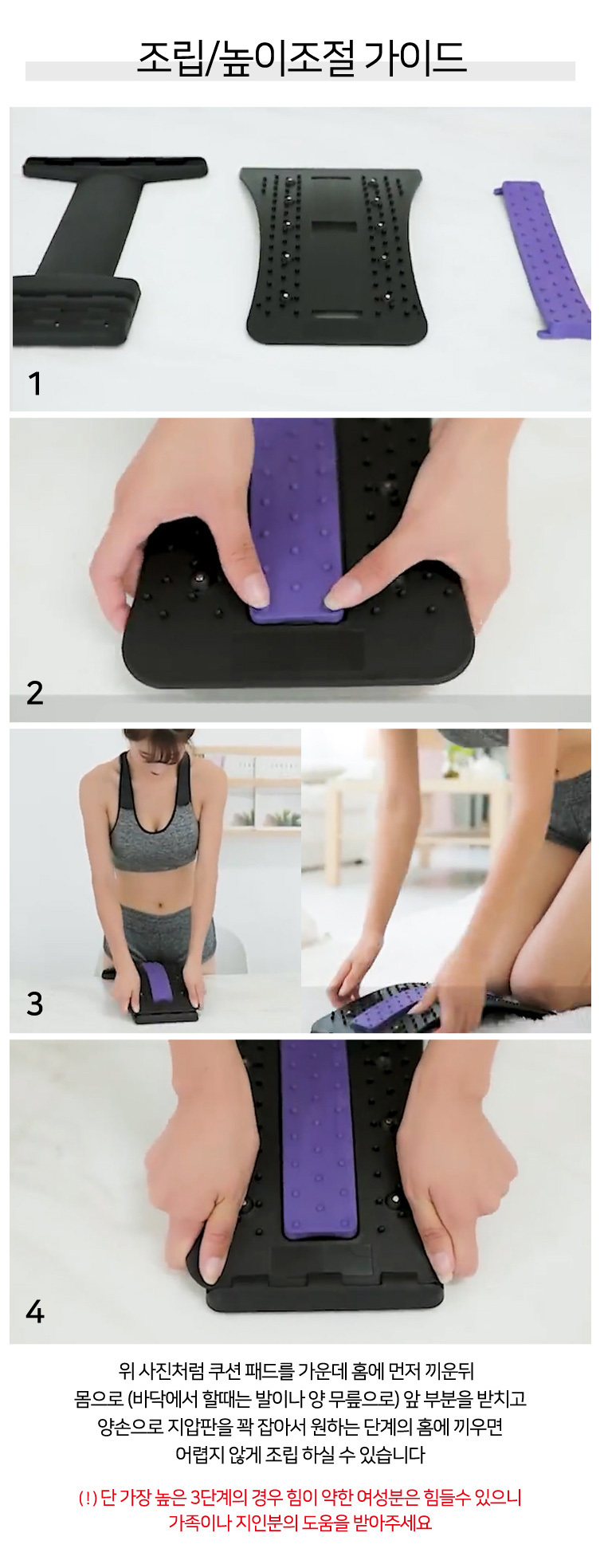 조립/높이조절 가이드

1

2

3

4

위 사진처럼 쿠션 패드를 가운데 홈에 먼저 끼운뒤
몸으로 (바닥에서 할때는 발이나 양 무릎으로) 앞 부분을 받치고
양손으로 지압판을 꽉 잡아서 원하는 단계의 홈에 끼우면
어렵지 않게 조립 하실 수 있습니다

(!) 단 가장 높은 3단계의 경우 힘이 약한 여성분은 힘들수 있으니
가족이나 지인분의 도움을 받아주세요