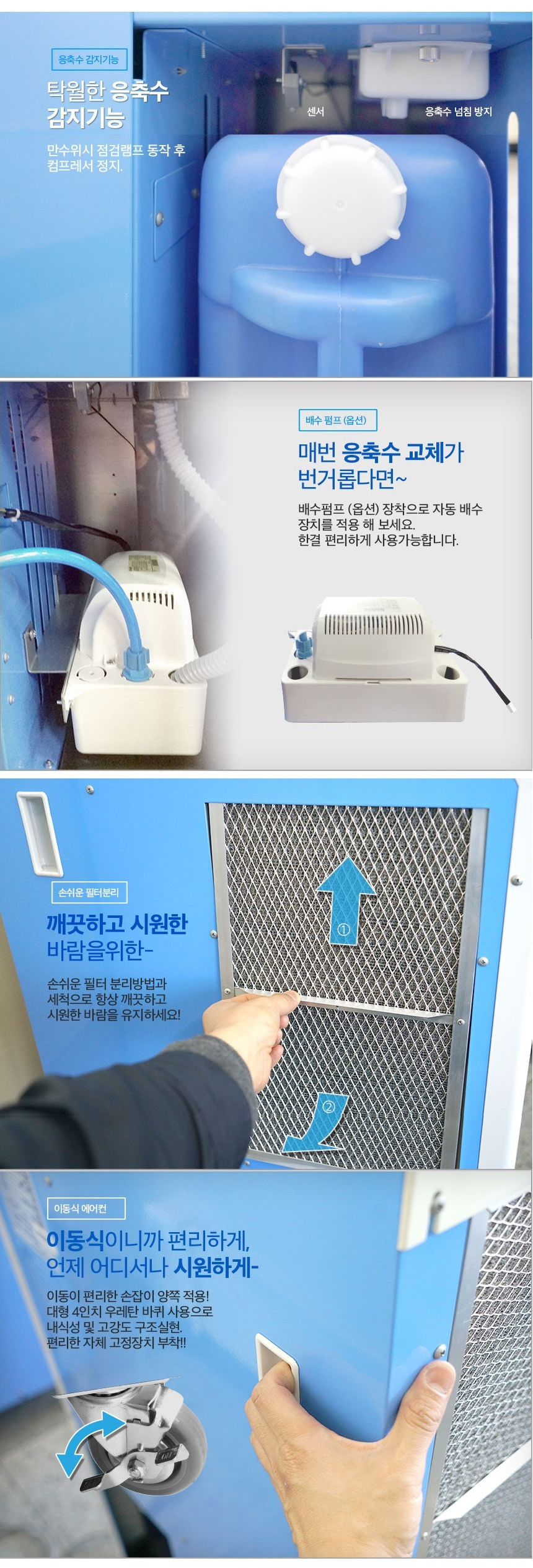 응축수 감지기능

탁월한 응축수 감지기능

만수위시 점검램프 동작 후 컴프레서 정지.

센서

응축수 넘침 방지

배수 펌프 (옵션)

매번 응축수 교체가 번거롭다면~

배수펌프 (옵션) 장착으로 자동 배수 장치를 적용 해 보세요. 한결 편리하게 사용가능합니다.

손쉬운 필터분리

깨끗하고 시원한 바람을위한-

손쉬운 필터 분리방법과 세척으로 항상 깨끗하고 시원한 바람을 유지하세요!

①

②

이동식 에어컨

이동식이니까 편리하게, 언제 어디서나 시원하게-

이동이 편리한 손잡이 양쪽 적용! 대형 4인치 우레탄 바퀴 사용으로 내식성 및 고강도 구조실현. 편리한 자체 고정장치 부착!!