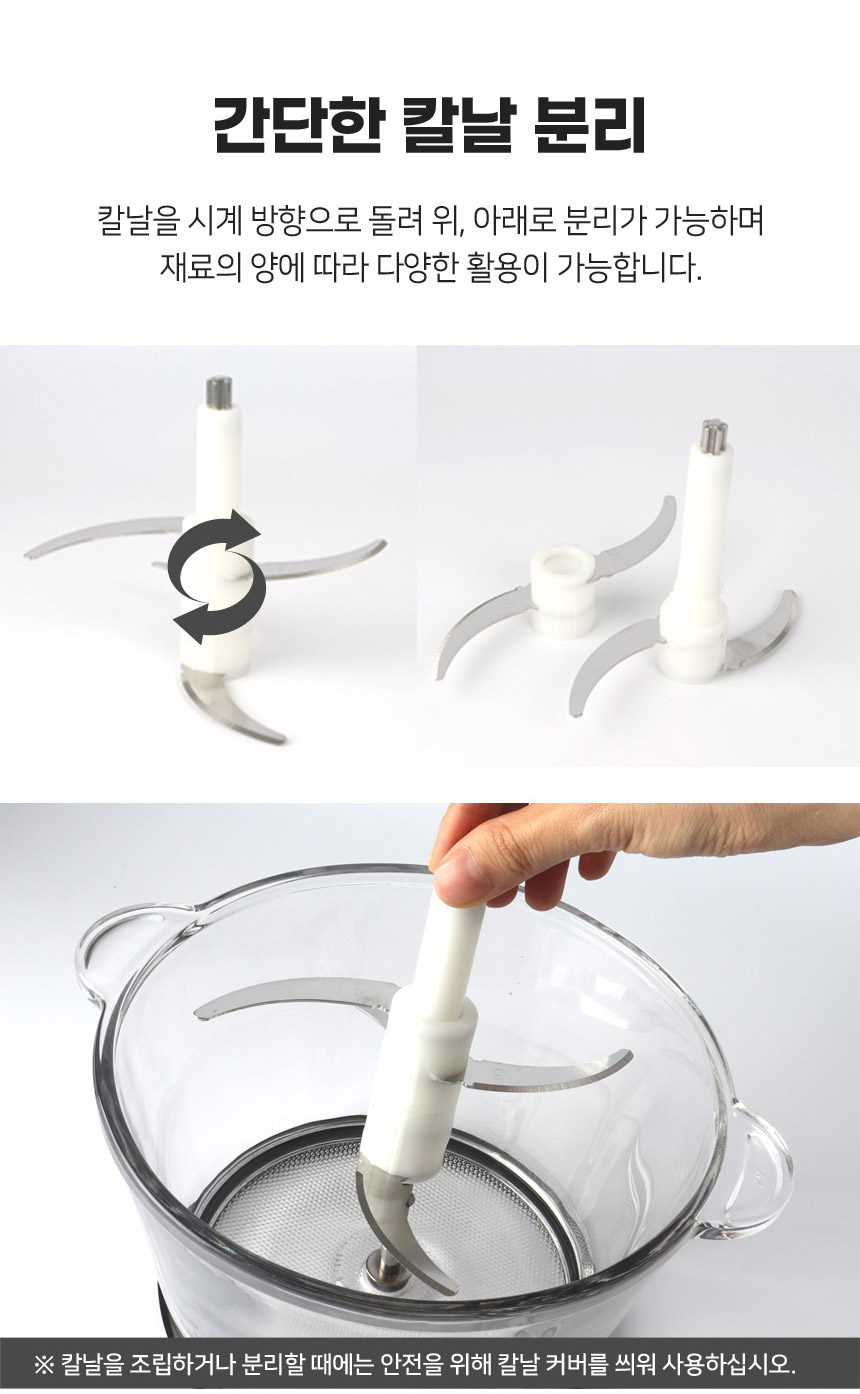 간단한 칼날 분리

칼날을 시계 방향으로 돌려 위, 아래로 분리가 가능하며
재료의 양에 따라 다양한 활용이 가능합니다.

※ 칼날을 조립하거나 분리할 때에는 안전을 위해 칼날 커버를 씌워 사용하십시오.