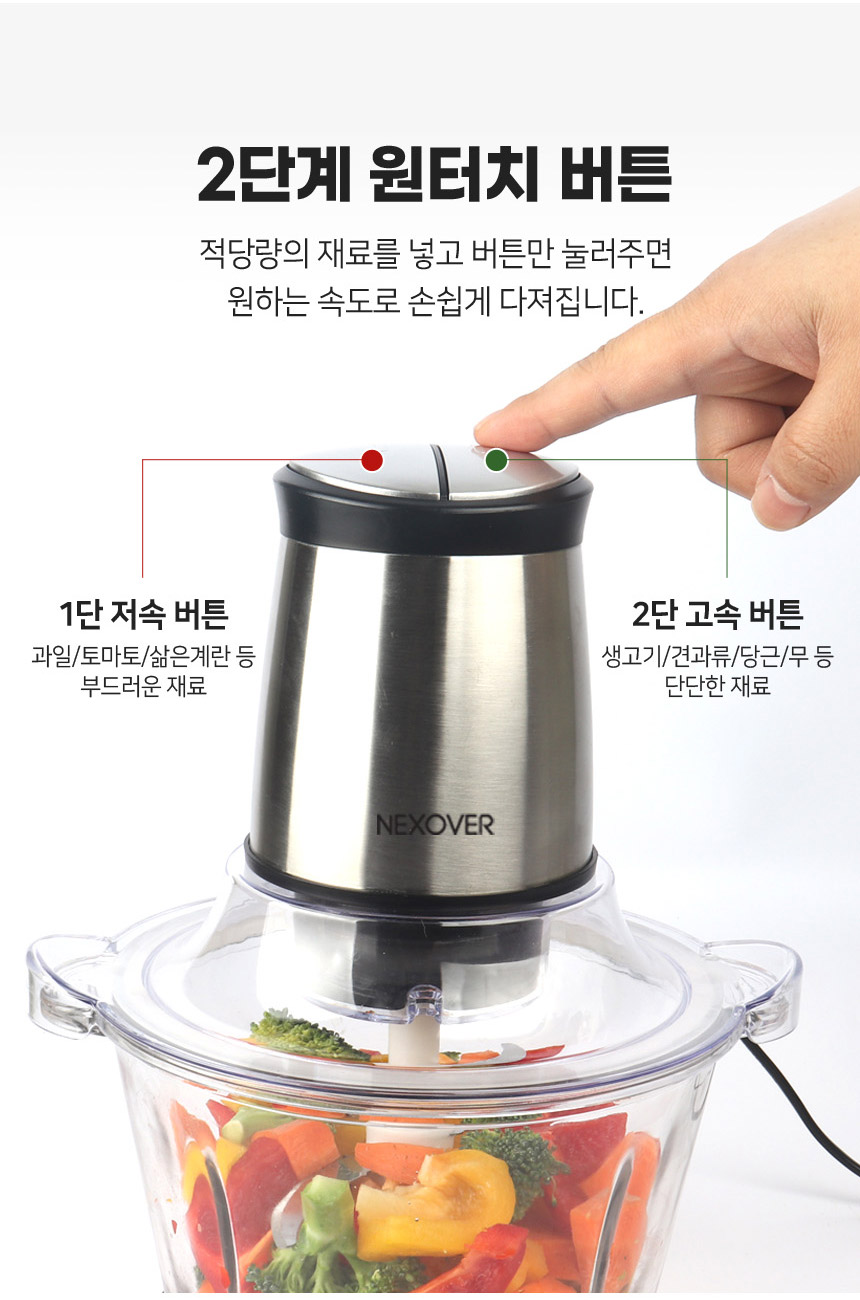 2단계 원터치 버튼

적당량의 재료를 넣고 버튼만 눌러주면
원하는 속도로 손쉽게 다져집니다.

1단 저속 버튼
과일/토마토/삶은계란 등
부드러운 재료

2단 고속 버튼
생고기/견과류/당근/무 등
단단한 재료

NEXOVER