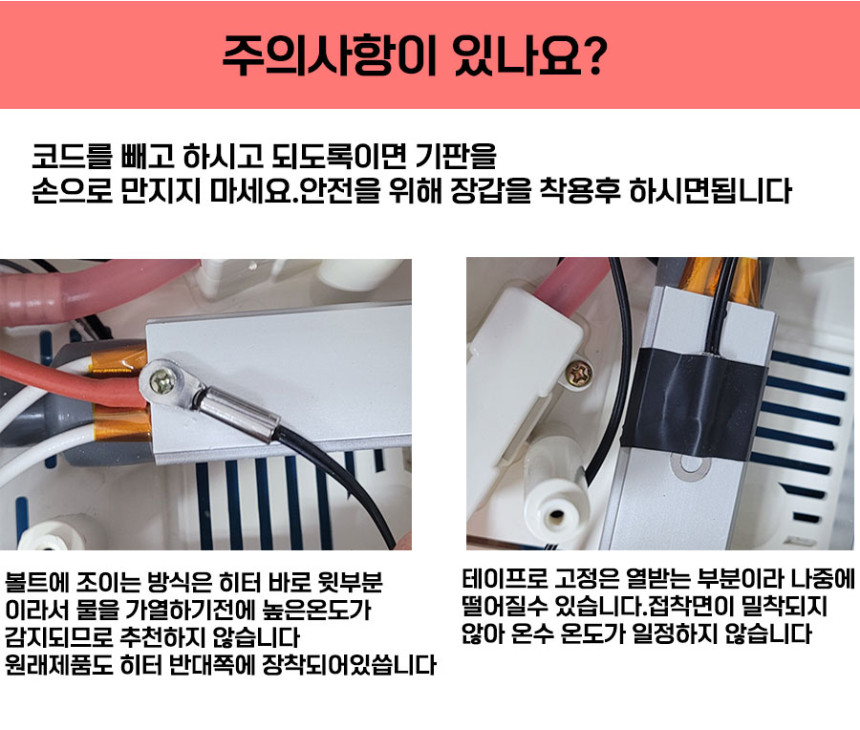 주의사항이 있나요?

코드를 빼고 하시고 되도록이면 기판을 손으로 만지지 마세요.안전을 위해 장갑을 착용후 하시면됩니다

볼트에 조이는 방식은 히터 바로 윗부분 이라서 물을 가열하기전에 높은온도가 감지되므로 추천하지 않습니다 원래제품도 히터 반대쪽에 장착되어있씁니다

테이프로 고정은 열받는 부분이라 나중에 떨어질수 있습니다.접착면이 밀착되지 않아 온수 온도가 일정하지 않습니다