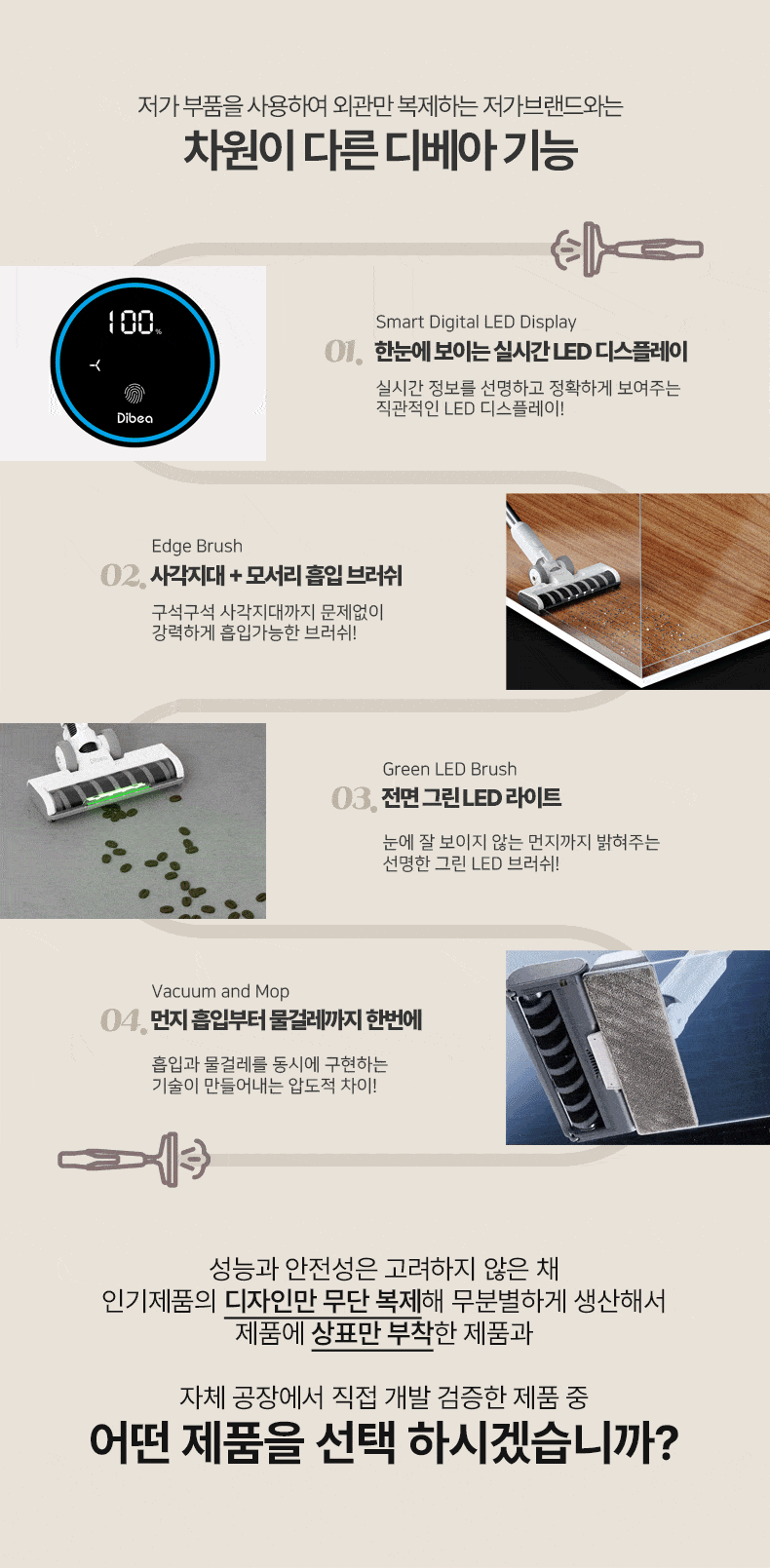 저가 부품을 사용하여 외관만 복제하는 저가브랜드와는
차원이 다른 디베아 기능

100%

Dibea

Smart Digital LED Display
01. 한눈에 보이는 실시간 LED 디스플레이
실시간 정보를 선명하고 정확하게 보여주는 직관적인 LED 디스플레이!

Edge Brush
02. 사각지대 + 모서리 흡입 브러쉬
구석구석 사각지대까지 문제없이 강력하게 흡입가능한 브러쉬!

Green LED Brush
03. 전면 그린 LED 라이트
눈에 잘 보이지 않는 먼지까지 밝혀주는 선명한 그린 LED 브러쉬!

Vacuum and Mop
04. 먼지 흡입부터 물걸레까지 한번에
흡입과 물걸레를 동시에 구현하는 기술이 만들어내는 압도적 차이!

성능과 안전성은 고려하지 않은 채
인기제품의 디자인만 무단 복제해 무분별하게 생산해서
제품에 상표만 부착한 제품과

자체 공장에서 직접 개발 검증한 제품 중
어떤 제품을 선택 하시겠습니까?