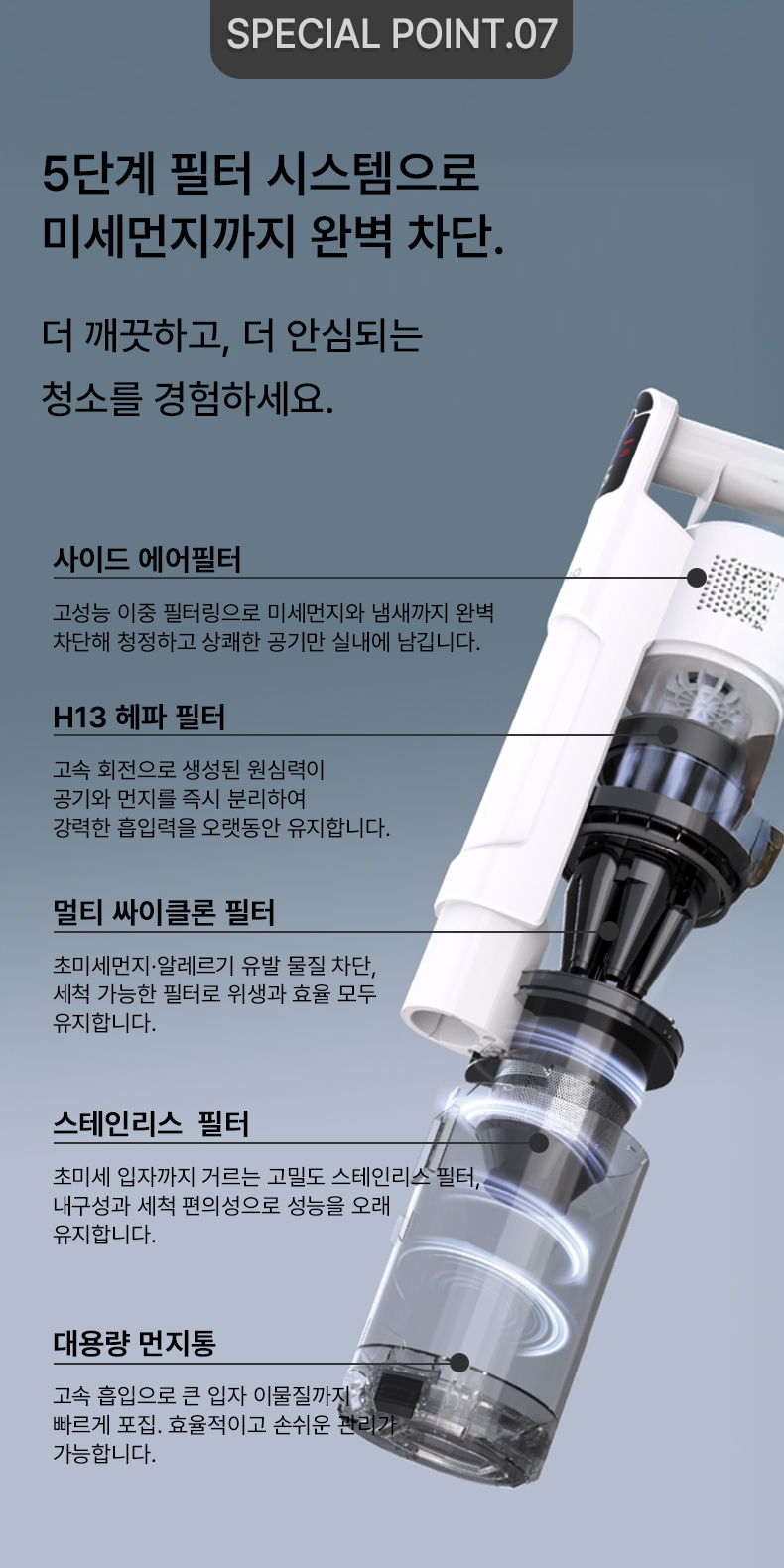 SPECIAL POINT.07

5단계 필터 시스템으로 미세먼지까지 완벽 차단.

더 깨끗하고, 더 안심되는 청소를 경험하세요.

사이드 에어필터

고성능 이중 필터링으로 미세먼지와 냄새까지 완벽 차단해 청정하고 상쾌한 공기만 실내에 남깁니다.

H13 헤파 필터

고속 회전으로 생성된 원심력이 공기와 먼지를 즉시 분리하여 강력한 흡입력을 오랫동안 유지합니다.

멀티 싸이클론 필터

초미세먼지·알레르기 유발 물질 차단, 세척 가능한 필터로 위생과 효율 모두 유지합니다.

스테인리스 필터

초미세 입자까지 거르는 고밀도 스테인리스 필터, 내구성과 세척 편의성으로 성능을 오래 유지합니다.

대용량 먼지통

고속 흡입으로 큰 입자 이물질까지 빠르게 포집. 효율적이고 손쉬운 관리가 가능합니다.