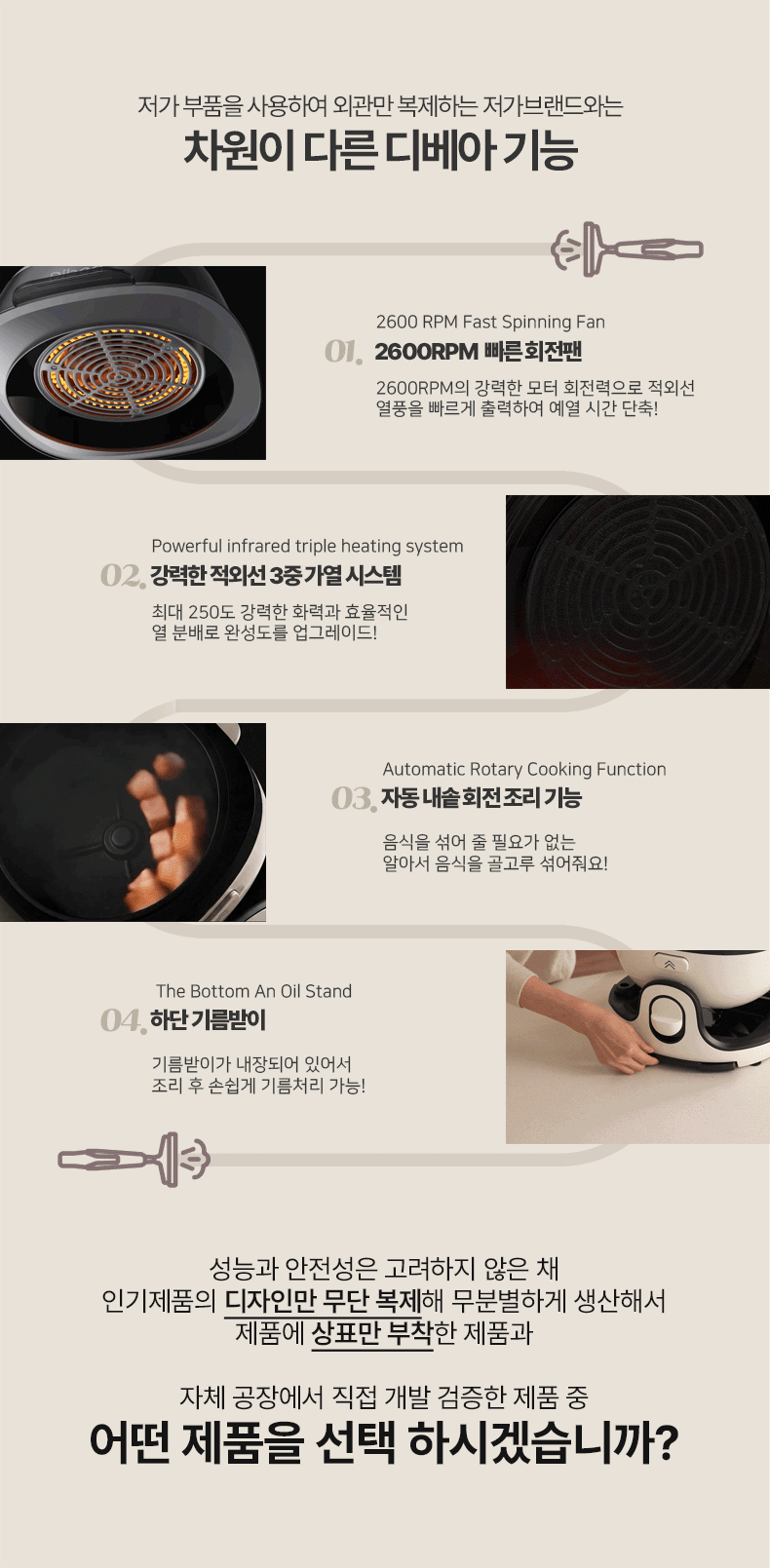 저가 부품을 사용하여 외관만 복제하는 저가브랜드와는
차원이 다른 디베아 기능

2600 RPM Fast Spinning Fan
01. 2600RPM 빠른 회전팬
2600RPM의 강력한 모터 회전력으로 적외선 열풍을 빠르게 출력하여 예열 시간 단축!

Powerful infrared triple heating system
02. 강력한 적외선 3중 가열 시스템
최대 250도 강력한 화력과 효율적인 열 분배로 완성도를 업그레이드!

Automatic Rotary Cooking Function
03. 자동 내솥 회전 조리 기능
음식을 섞어 줄 필요가 없는 알아서 음식을 골고루 섞어줘요!

The Bottom An Oil Stand
04. 하단 기름받이
기름받이가 내장되어 있어서 조리 후 손쉽게 기름처리 가능!

성능과 안전성은 고려하지 않은 채
인기제품의 디자인만 무단 복제해 무분별하게 생산해서
제품에 상표만 부착한 제품과

자체 공장에서 직접 개발 검증한 제품 중
어떤 제품을 선택 하시겠습니까?