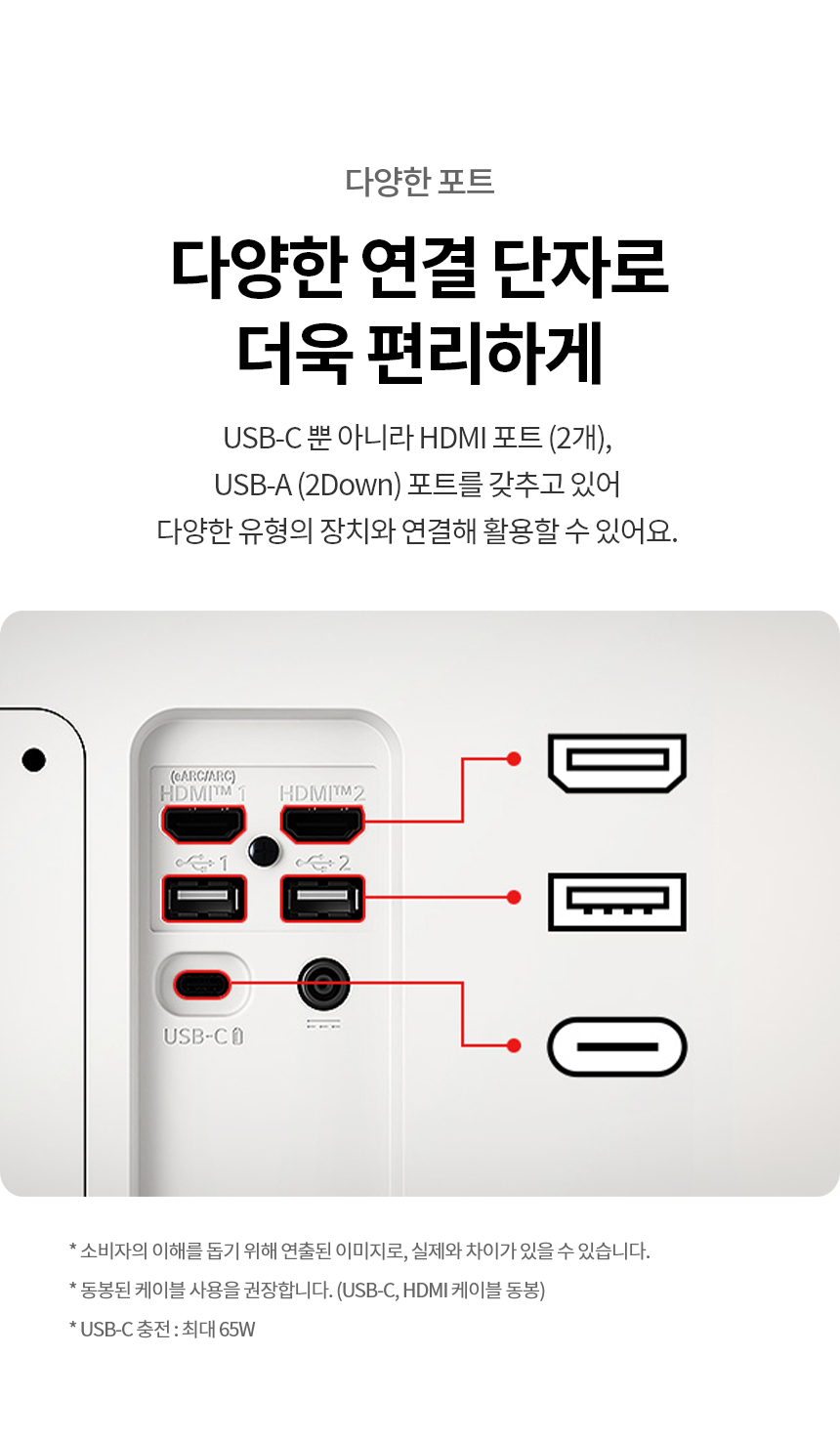 다양한 포트

다양한 연결 단자로
더욱 편리하게

USB-C 뿐 아니라 HDMI 포트 (2개),
USB-A (2Down) 포트를 갖추고 있어
다양한 유형의 장치와 연결해 활용할 수 있어요.

(eARC/ARC)
HDMI™ 1
HDMI™ 2
1
2
USB-C

* 소비자의 이해를 돕기 위해 연출된 이미지로, 실제와 차이가 있을 수 있습니다.
* 동봉된 케이블 사용을 권장합니다. (USB-C, HDMI 케이블 동봉)
* USB-C 충전 : 최대 65W