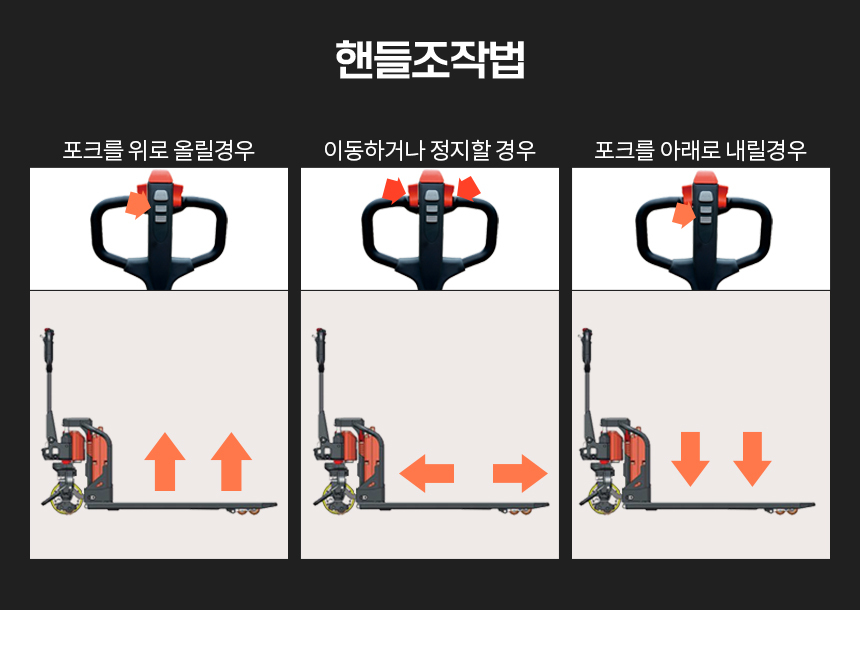 핸들조작법

포크를 위로 올릴경우

이동하거나 정지할 경우

포크를 아래로 내릴경우