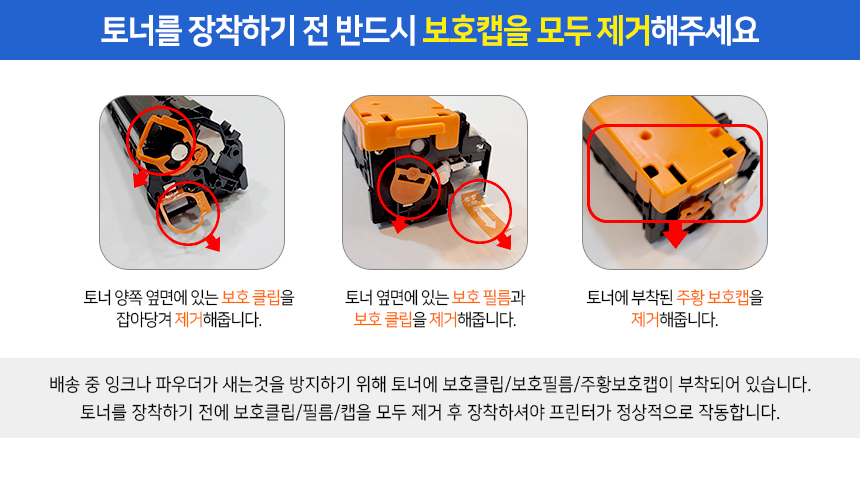 토너를 장착하기 전 반드시 보호캡을 모두 제거해주세요

토너 양쪽 옆면에 있는 보호 클립을 잡아당겨 제거해줍니다.

토너 옆면에 있는 보호 필름과 보호 클립을 제거해줍니다.

토너에 부착된 주황 보호캡을 제거해줍니다.

배송 중 잉크나 파우더가 새는것을 방지하기 위해 토너에 보호클립/보호필름/주황보호캡이 부착되어 있습니다.
토너를 장착하기 전에 보호클립/필름/캡을 모두 제거 후 장착하셔야 프린터가 정상적으로 작동합니다.