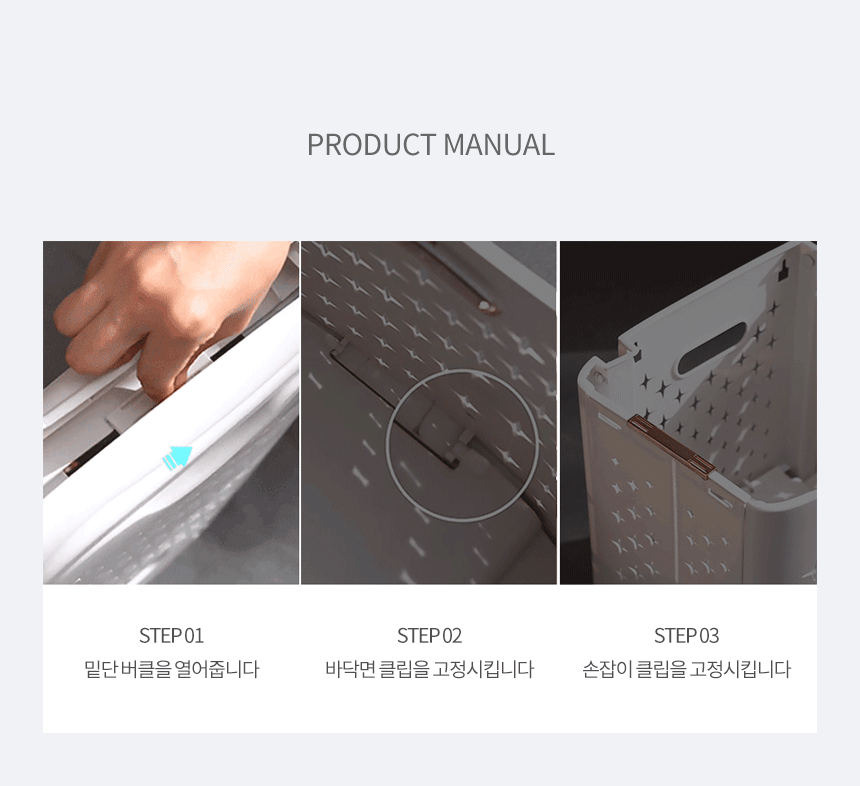 PRODUCT MANUAL

STEP 01
밑단 버클을 열어줍니다

STEP 02
바닥면 클립을 고정시킵니다

STEP 03
손잡이 클립을 고정시킵니다