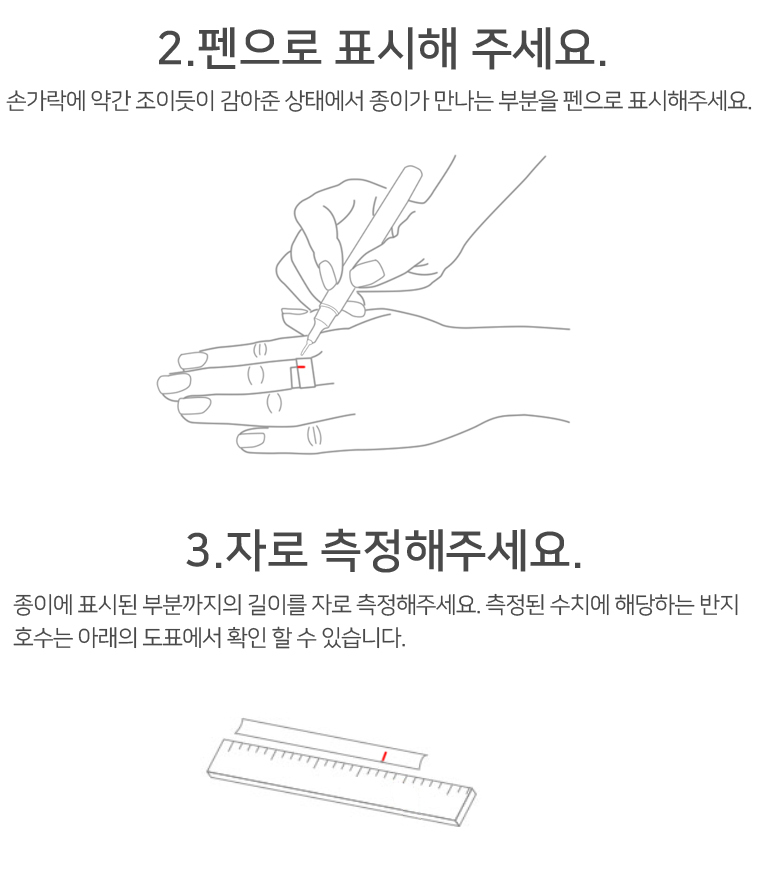 2.펜으로 표시해 주세요.

손가락에 약간 조이듯이 감아준 상태에서 종이가 만나는 부분을 펜으로 표시해주세요.

3.자로 측정해주세요.

종이에 표시된 부분까지의 길이를 자로 측정해주세요. 측정된 수치에 해당하는 반지 호수는 아래의 도표에서 확인 할 수 있습니다.