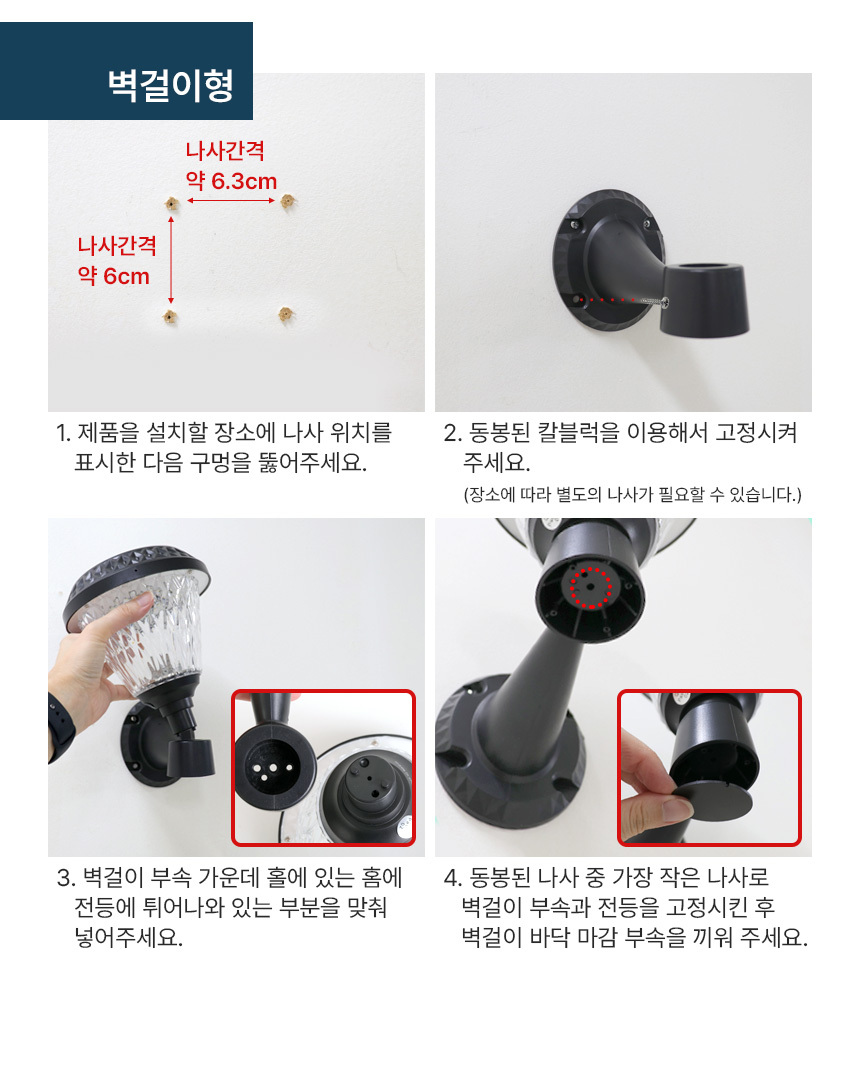 벽걸이형

나사간격
약 6.3cm

나사간격
약 6cm

1. 제품을 설치할 장소에 나사 위치를 표시한 다음 구멍을 뚫어주세요.

2. 동봉된 칼블럭을 이용해서 고정시켜 주세요.
(장소에 따라 별도의 나사가 필요할 수 있습니다.)

3. 벽걸이 부속 가운데 홀에 있는 홈에 전등에 튀어나와 있는 부분을 맞춰 넣어주세요.

4. 동봉된 나사 중 가장 작은 나사로 벽걸이 부속과 전등을 고정시킨 후 벽걸이 바닥 마감 부속을 끼워 주세요.