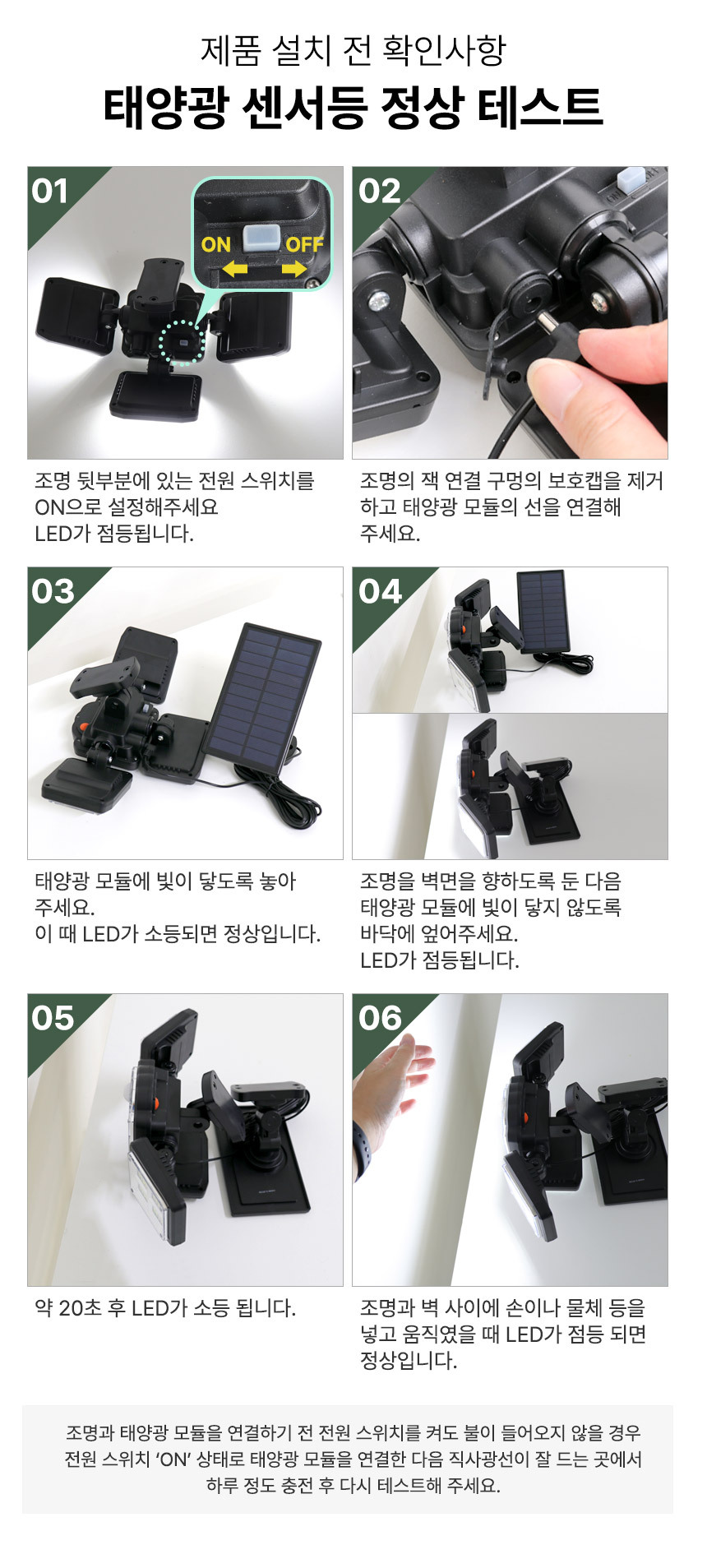 제품 설치 전 확인사항

태양광 센서등 정상 테스트

01

ON OFF

조명 뒷부분에 있는 전원 스위치를 ON으로 설정해주세요 LED가 점등됩니다.

02

조명의 잭 연결 구멍의 보호캡을 제거하고 태양광 모듈의 선을 연결해 주세요.

03

태양광 모듈에 빛이 닿도록 놓아 주세요.
이 때 LED가 소등되면 정상입니다.

04

조명을 벽면을 향하도록 둔 다음 태양광 모듈에 빛이 닿지 않도록 바닥에 엎어주세요.
LED가 점등됩니다.

05

약 20초 후 LED가 소등 됩니다.

06

조명과 벽 사이에 손이나 물체 등을 넣고 움직였을 때 LED가 점등 되면 정상입니다.

조명과 태양광 모듈을 연결하기 전 전원 스위치를 켜도 불이 들어오지 않을 경우
전원 스위치 'ON' 상태로 태양광 모듈을 연결한 다음 직사광선이 잘 드는 곳에서
하루 정도 충전 후 다시 테스트해 주세요.