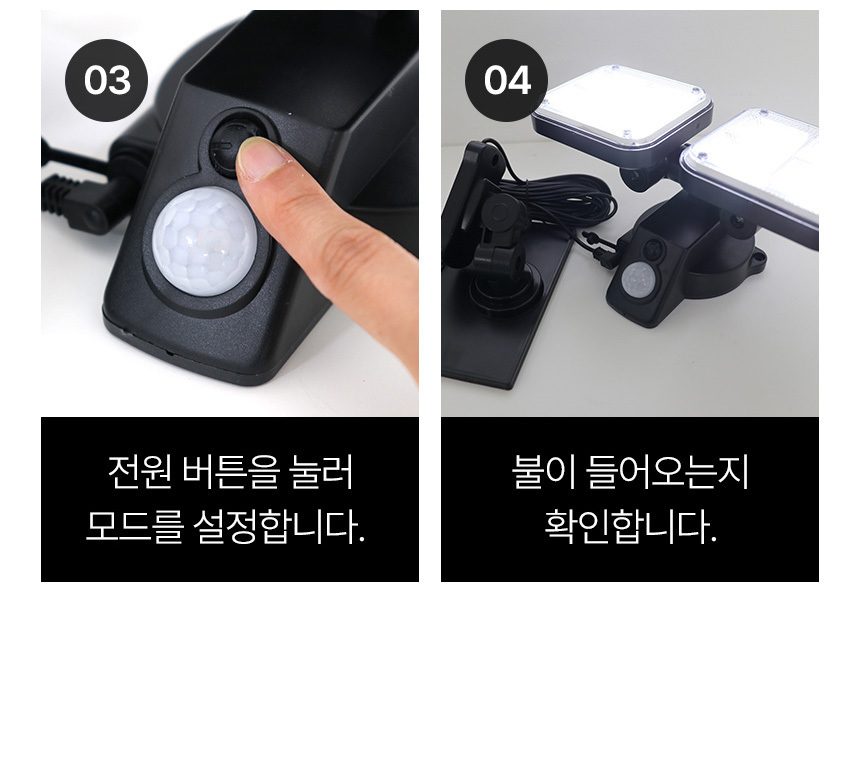 03

전원 버튼을 눌러
모드를 설정합니다.

04

불이 들어오는지
확인합니다.