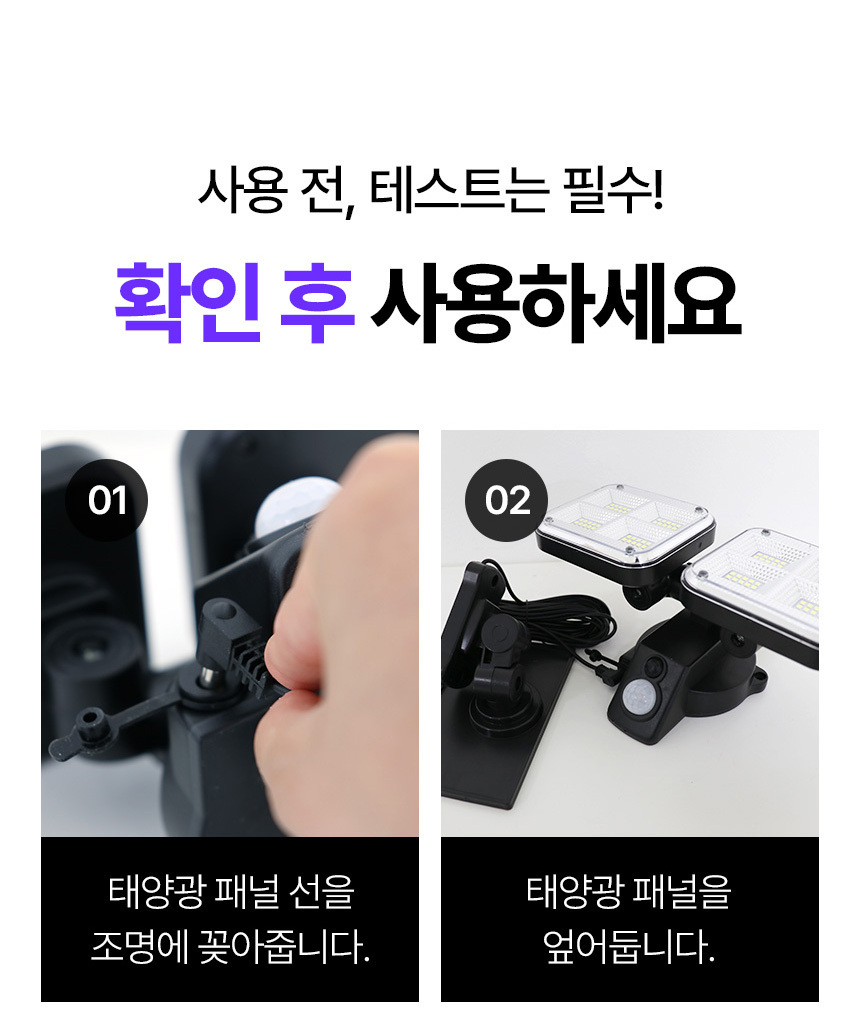 사용 전, 테스트는 필수!

확인 후 사용하세요

01

태양광 패널 선을 조명에 꽂아줍니다.

02

태양광 패널을 엎어둡니다.