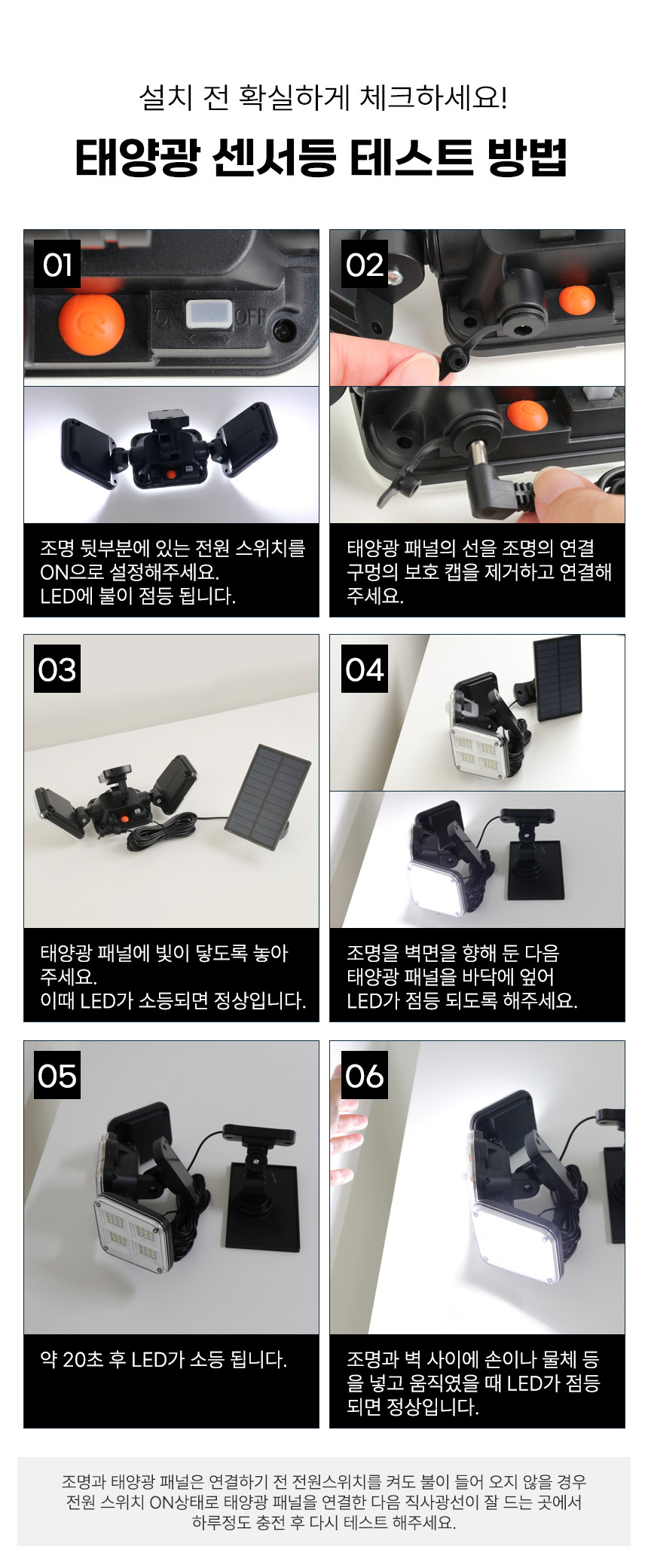 설치 전 확실하게 체크하세요!

태양광 센서등 테스트 방법

01

ON OFF

조명 뒷부분에 있는 전원 스위치를 ON으로 설정해주세요. LED에 불이 점등 됩니다.

02

태양광 패널의 선을 조명의 연결 구멍의 보호 캡을 제거하고 연결해 주세요.

03

태양광 패널에 빛이 닿도록 놓아 주세요. 이때 LED가 소등되면 정상입니다.

04

조명을 벽면을 향해 둔 다음 태양광 패널을 바닥에 엎어 LED가 점등 되도록 해주세요.

05

약 20초 후 LED가 소등 됩니다.

06

조명과 벽 사이에 손이나 물체 등을 넣고 움직였을 때 LED가 점등 되면 정상입니다.

조명과 태양광 패널은 연결하기 전 전원스위치를 켜도 불이 들어 오지 않을 경우 전원 스위치 ON상태로 태양광 패널을 연결한 다음 직사광선이 잘 드는 곳에서 하루정도 충전 후 다시 테스트 해주세요.