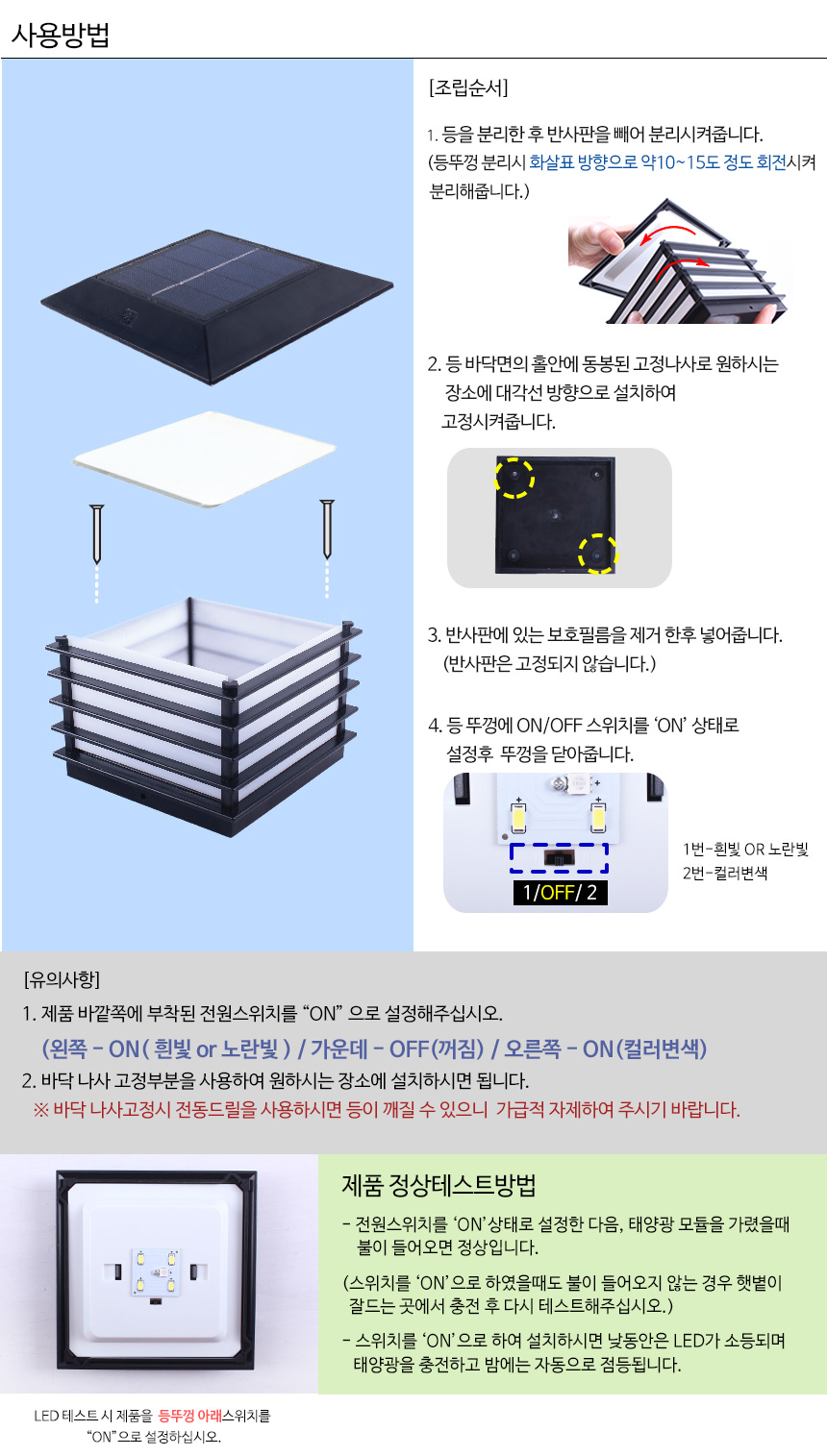 사용방법

[조립순서]

1. 등을 분리한 후 반사판을 빼어 분리시켜줍니다.
(등뚜껑 분리시 화살표 방향으로 약10~15도 정도 회전시켜 분리해줍니다.)

2. 등 바닥면의 홀안에 동봉된 고정나사로 원하시는 장소에 대각선 방향으로 설치하여 고정시켜줍니다.

3. 반사판에 있는 보호필름을 제거 한후 넣어줍니다.
(반사판은 고정되지 않습니다.)

4. 등 뚜껑에 ON/OFF 스위치를 'ON' 상태로 설정후 뚜껑을 닫아줍니다.

1/OFF/ 2

1번-흰빛 OR 노란빛
2번-컬러변색

[유의사항]
1. 제품 바깥쪽에 부착된 전원스위치를 "ON" 으로 설정해주십시오.
(왼쪽 - ON ( 흰빛 or 노란빛 ) / 가운데 - OFF(꺼짐) / 오른쪽 - ON(컬러변색)
2. 바닥 나사 고정부분을 사용하여 원하시는 장소에 설치하시면 됩니다.
※ 바닥 나사고정시 전동드릴을 사용하시면 등이 깨질 수 있으니 가급적 자제하여 주시기 바랍니다.

제품 정상테스트방법
- 전원스위치를 'ON'상태로 설정한 다음, 태양광 모듈을 가렸을때 불이 들어오면 정상입니다.
(스위치를 'ON'으로 하였을때도 불이 들어오지 않는 경우 햇볕이 잘드는 곳에서 충전 후 다시 테스트해주십시오.)
- 스위치를 'ON'으로 하여 설치하시면 낮동안은 LED가 소등되며 태양광을 충전하고 밤에는 자동으로 점등됩니다.

LED 테스트 시 제품을 등뚜껑 아래스위치를 "ON"으로 설정하십시오.