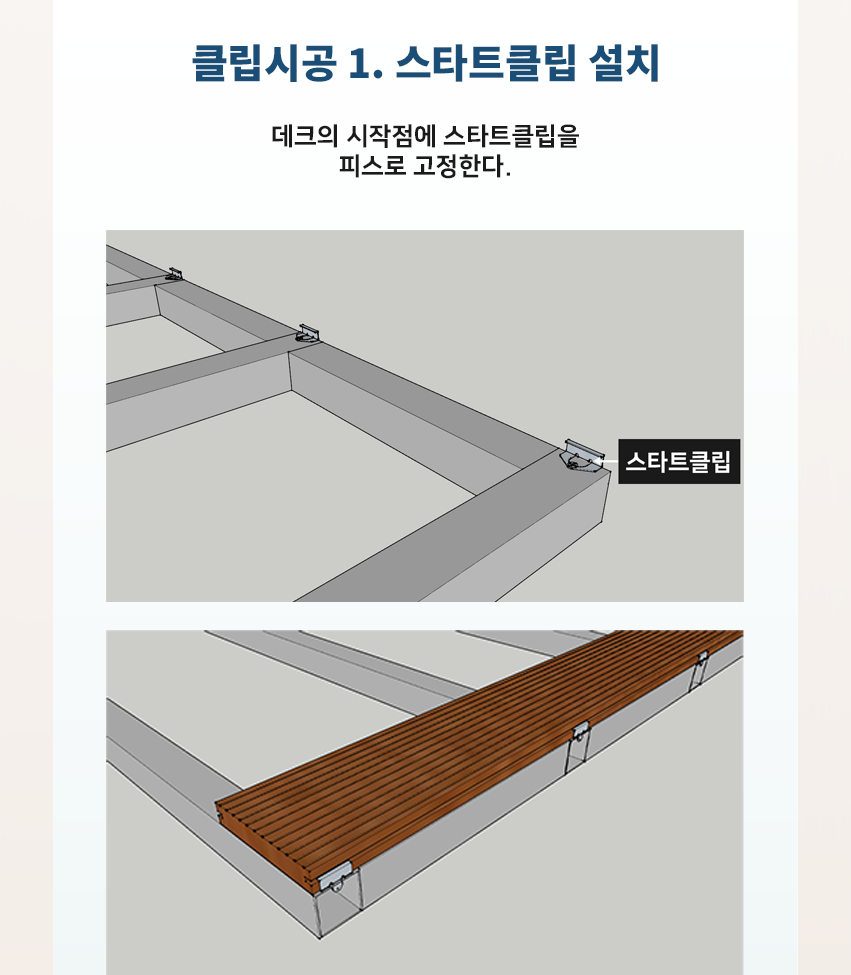 클립시공 1. 스타트클립 설치

데크의 시작점에 스타트클립을 피스로 고정한다.

스타트클립