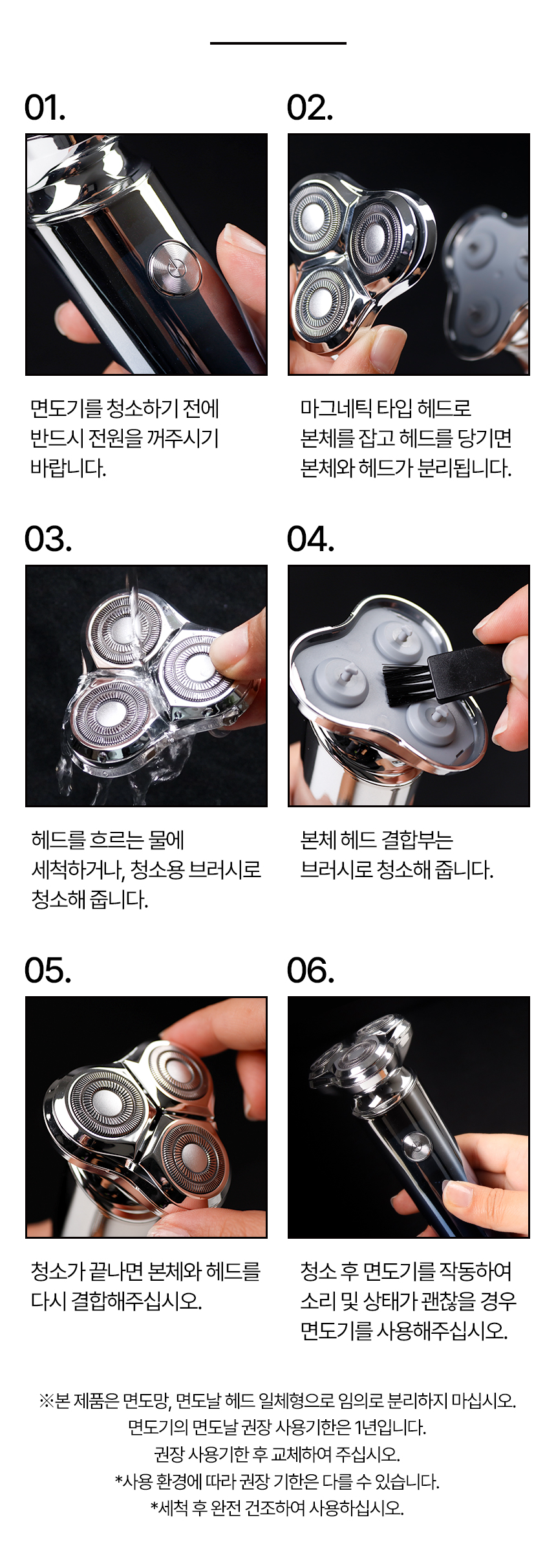 01.

면도기를 청소하기 전에 반드시 전원을 꺼주시기 바랍니다.

02.

마그네틱 타입 헤드로 본체를 잡고 헤드를 당기면 본체와 헤드가 분리됩니다.

03.

헤드를 흐르는 물에 세척하거나, 청소용 브러시로 청소해 줍니다.

04.

본체 헤드 결합부는 브러시로 청소해 줍니다.

05.

청소가 끝나면 본체와 헤드를 다시 결합해주십시오.

06.

청소 후 면도기를 작동하여 소리 및 상태가 괜찮을 경우 면도기를 사용해주십시오.

※본 제품은 면도망, 면도날 헤드 일체형으로 임의로 분리하지 마십시오.
면도기의 면도날 권장 사용기한은 1년입니다.
권장 사용기한 후 교체하여 주십시오.
*사용 환경에 따라 권장 기한은 다를 수 있습니다.
*세척 후 완전 건조하여 사용하십시오.