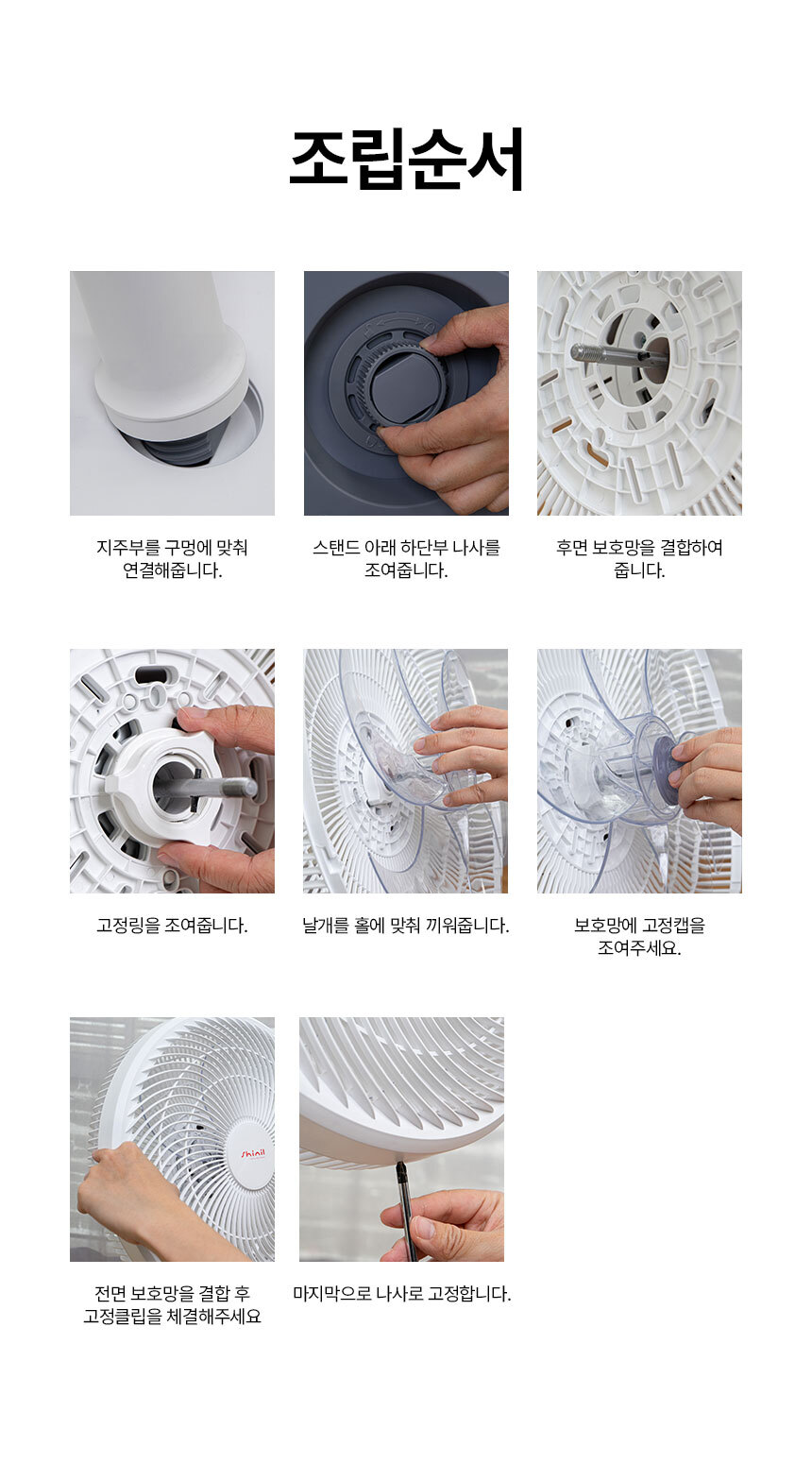 조립순서

지주부를 구멍에 맞춰 연결해줍니다.

스탠드 아래 하단부 나사를 조여줍니다.

후면 보호망을 결합하여 줍니다.

고정링을 조여줍니다.

날개를 홀에 맞춰 끼워줍니다.

보호망에 고정캡을 조여주세요.

Shinil

전면 보호망을 결합 후 고정클립을 체결해주세요

마지막으로 나사로 고정합니다.