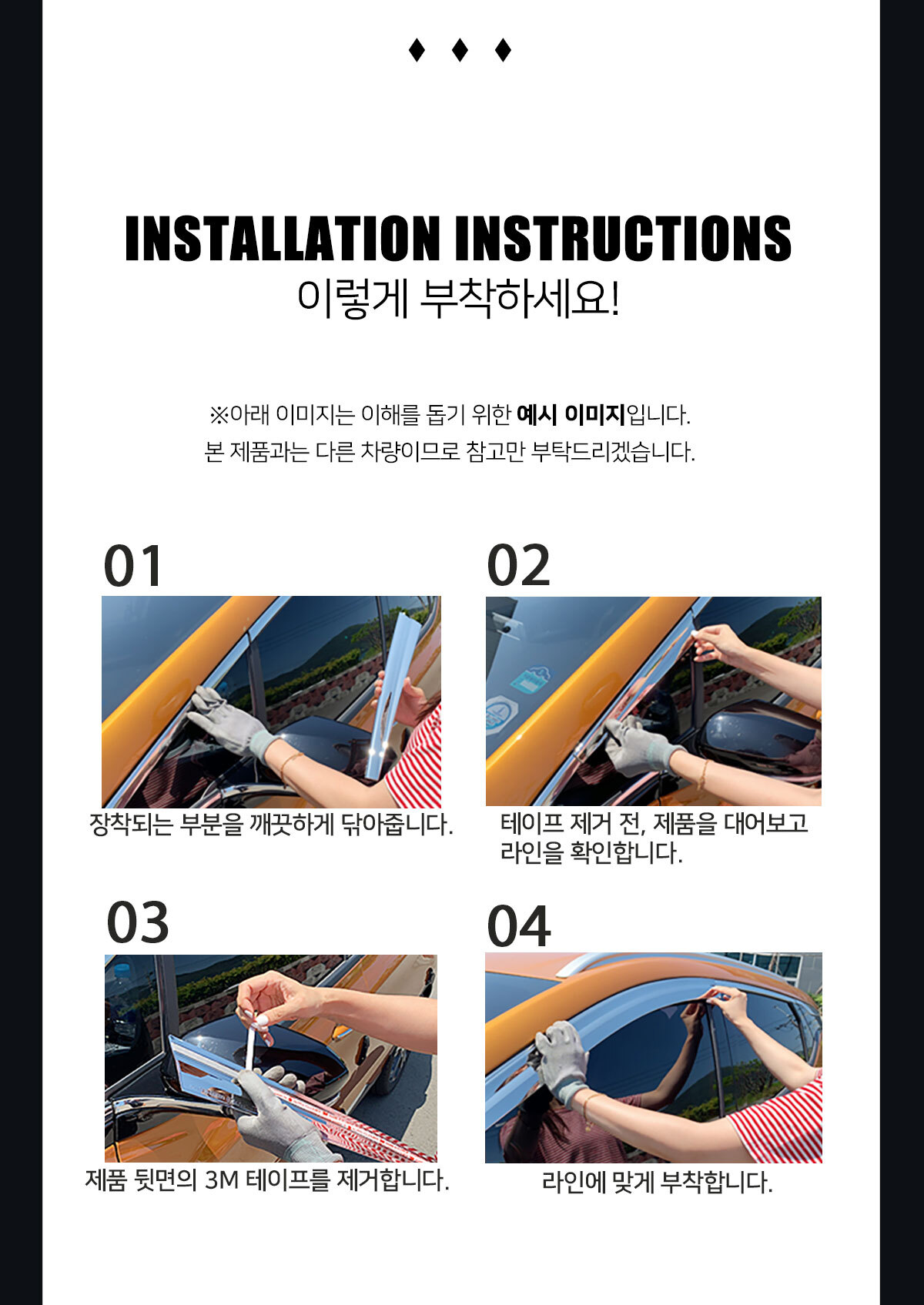 ♦ ♦ ♦

INSTALLATION INSTRUCTIONS
이렇게 부착하세요!

※아래 이미지는 이해를 돕기 위한 예시 이미지입니다.
본 제품과는 다른 차량이므로 참고만 부탁드리겠습니다.

01

장착되는 부분을 깨끗하게 닦아줍니다.

02

테이프 제거 전, 제품을 대어보고 라인을 확인합니다.

03

제품 뒷면의 3M 테이프를 제거합니다.

04

라인에 맞게 부착합니다.