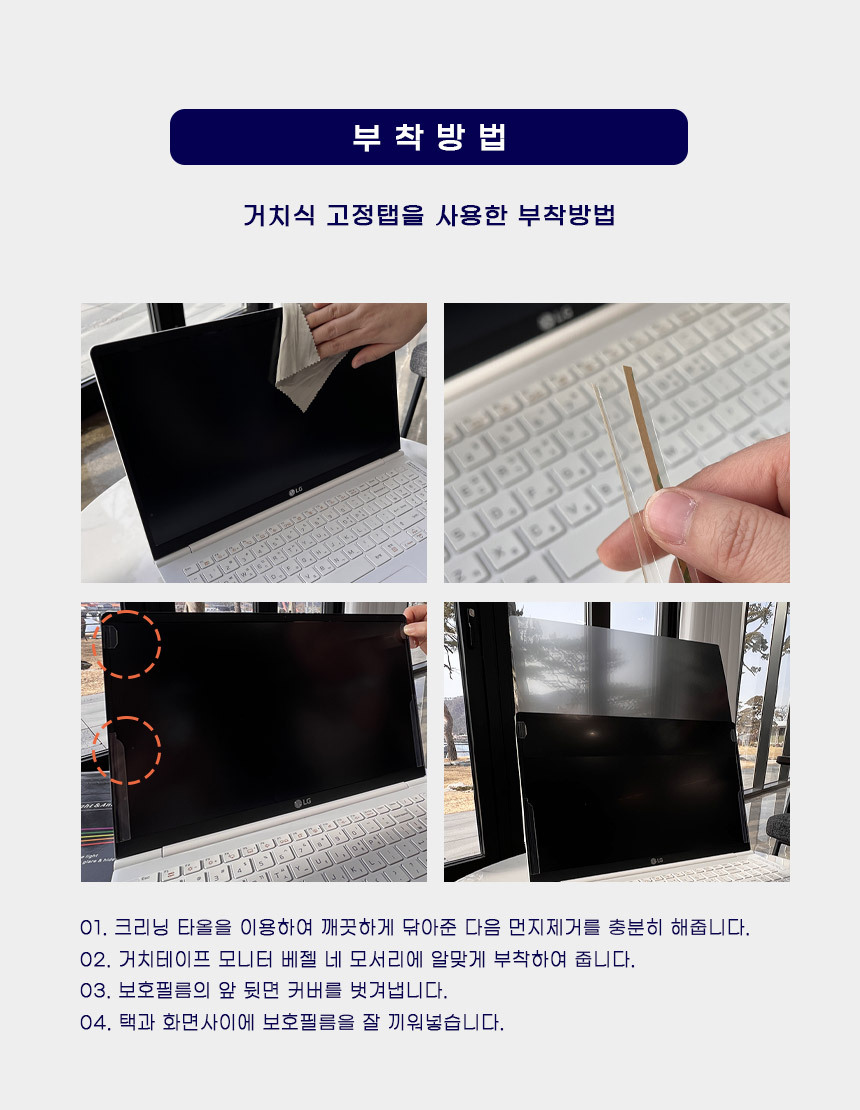 부착방법

거치식 고정탭을 사용한 부착방법

LG

LG

LG

LG

01. 크리닝 타올을 이용하여 깨끗하게 닦아준 다음 먼지제거를 충분히 해줍니다.
02. 거치테이프 모니터 베젤 네 모서리에 알맞게 부착하여 줍니다.
03. 보호필름의 앞 뒷면 커버를 벗겨냅니다.
04. 택과 화면사이에 보호필름을 잘 끼워넣습니다.