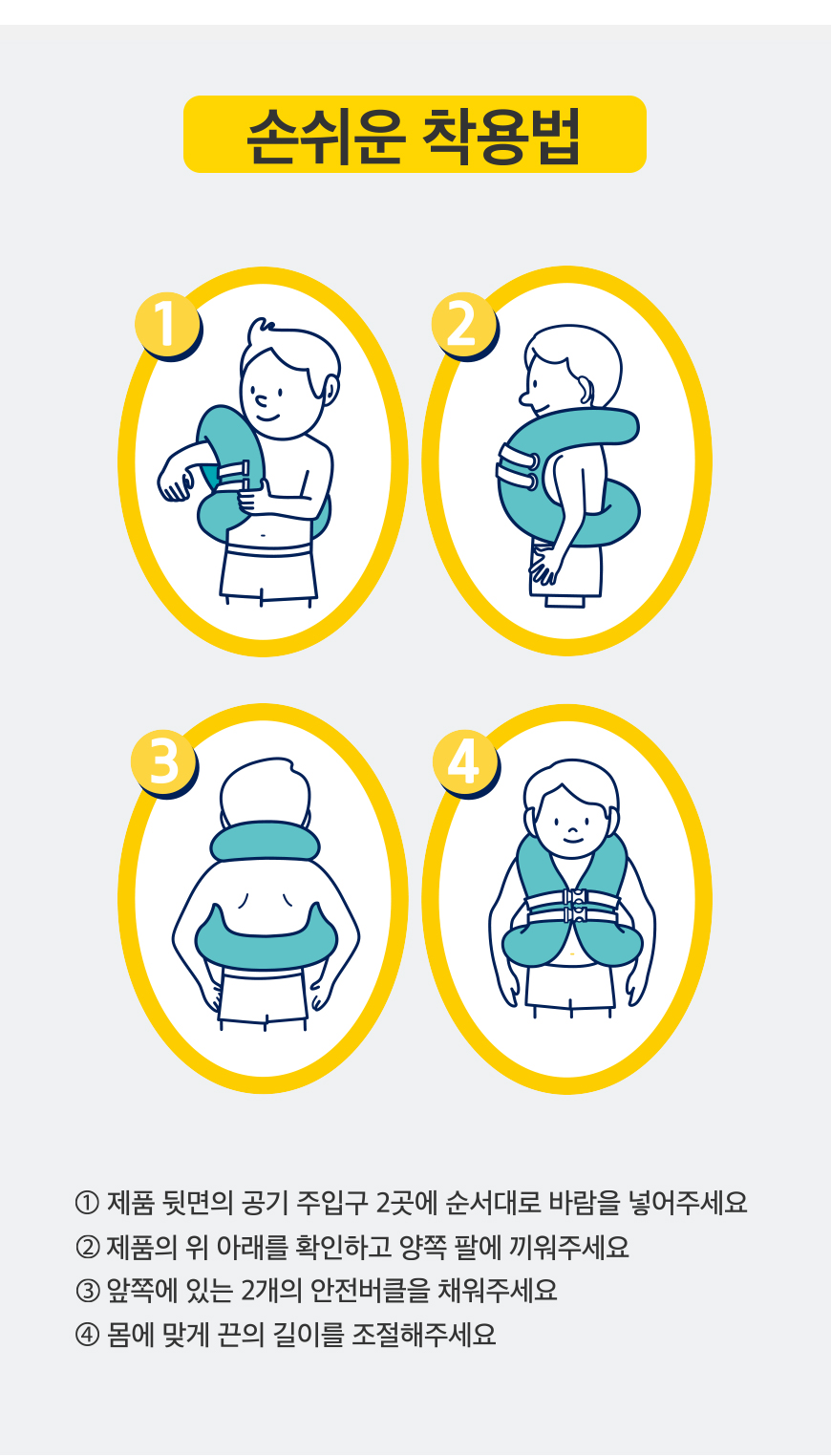 손쉬운 착용법

1

2

3

4

① 제품 뒷면의 공기 주입구 2곳에 순서대로 바람을 넣어주세요
② 제품의 위 아래를 확인하고 양쪽 팔에 끼워주세요
③ 앞쪽에 있는 2개의 안전버클을 채워주세요
④ 몸에 맞게 끈의 길이를 조절해주세요