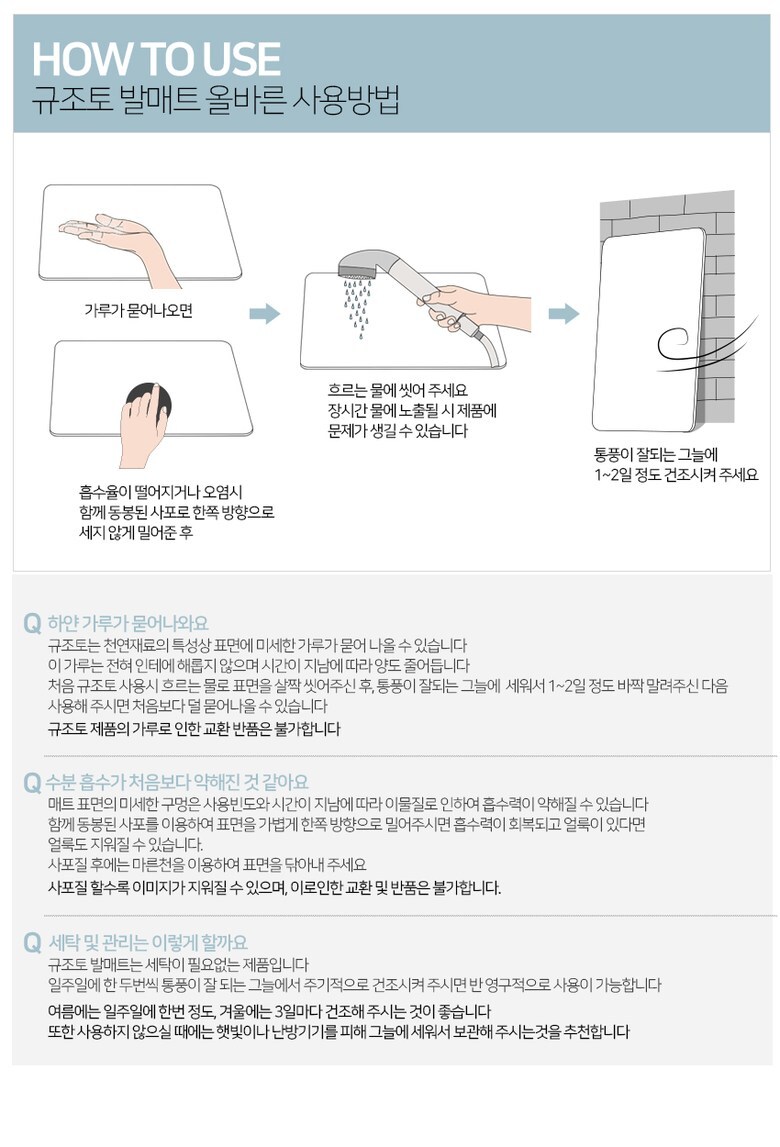 HOW TO USE
규조토 발매트 올바른 사용방법

가루가 묻어나오면

흡수율이 떨어지거나 오염시
함께 동봉된 사포로 한쪽 방향으로
세지 않게 밀어준 후

흐르는 물에 씻어 주세요
장시간 물에 노출될 시 제품에
문제가 생길 수 있습니다

통풍이 잘되는 그늘에
1~2일 정도 건조시켜 주세요

Q 하얀 가루가 묻어나와요
규조토는 천연재료의 특성상 표면에 미세한 가루가 묻어 나올 수 있습니다
이 가루는 전혀 인테에 해롭지 않으며 시간이 지남에 따라 양도 줄어듭니다
처음 규조토 사용시 흐르는 물로 표면을 살짝 씻어주신 후, 통풍이 잘되는 그늘에 세워서 1~2일 정도 바짝 말려주신 다음 사용해 주시면 처음보다 덜 묻어나올 수 있습니다
규조토 제품의 가루로 인한 교환 반품은 불가합니다

Q 수분 흡수가 처음보다 약해진 것 같아요
매트 표면의 미세한 구멍은 사용빈도와 시간이 지남에 따라 이물질로 인하여 흡수력이 약해질 수 있습니다
함께 동봉된 사포를 이용하여 표면을 가볍게 한쪽 방향으로 밀어주시면 흡수력이 회복되고 얼룩이 있다면 얼룩도 지워질 수 있습니다.
사포질 후에는 마른천을 이용하여 표면을 닦아내 주세요
사포질 할수록 이미지가 지워질 수 있으며, 이로인한 교환 및 반품은 불가합니다.

Q 세탁 및 관리는 이렇게 할까요
규조토 발매트는 세탁이 필요없는 제품입니다
일주일에 한 두번씩 통풍이 잘 되는 그늘에서 주기적으로 건조시켜 주시면 반 영구적으로 사용이 가능합니다
여름에는 일주일에 한번 정도, 겨울에는 3일마다 건조해 주시는 것이 좋습니다
또한 사용하지 않으실 때에는 햇빛이나 난방기기를 피해 그늘에 세워서 보관해 주시는것을 추천합니다