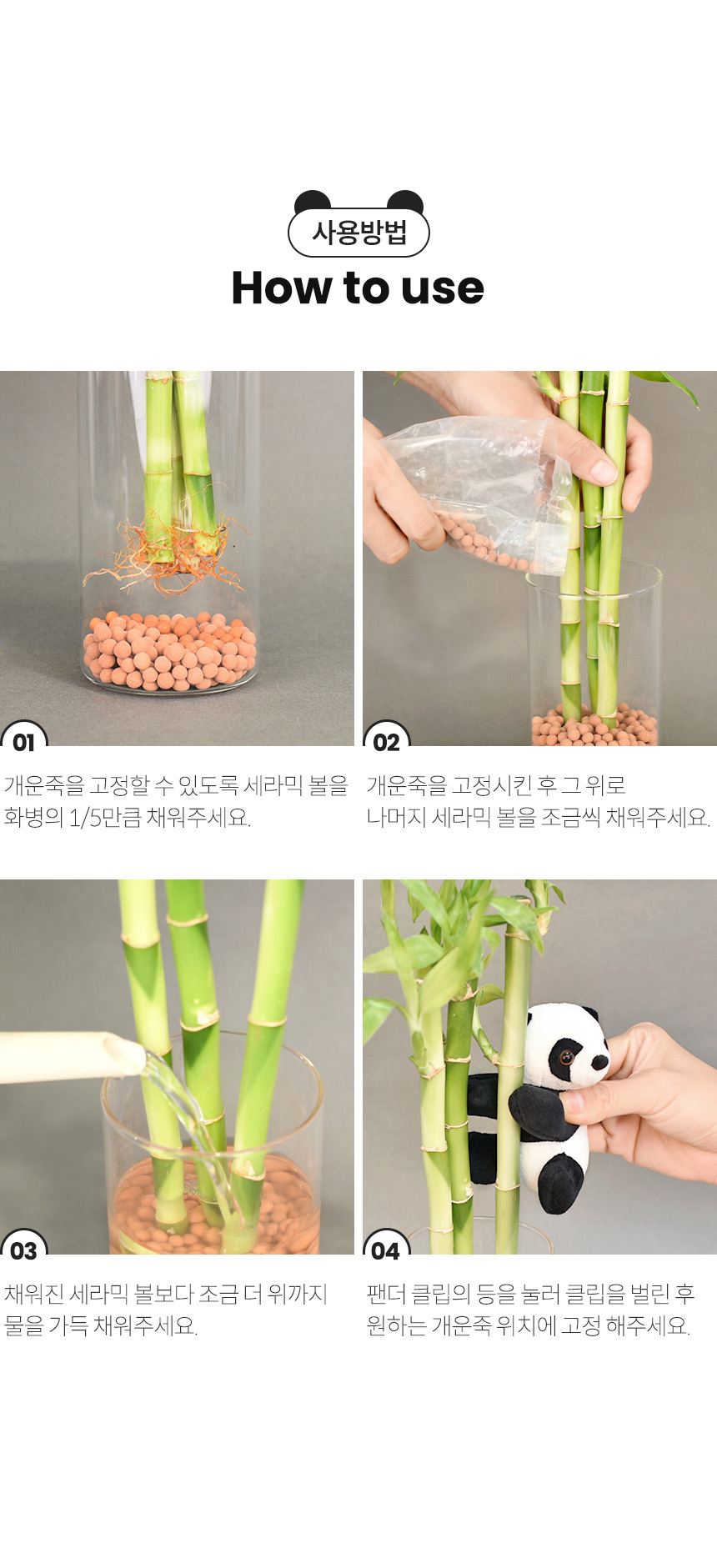 사용방법

How to use

01

개운죽을 고정할 수 있도록 세라믹 볼을 화병의 1/5만큼 채워주세요.

02

개운죽을 고정시킨 후 그 위로 나머지 세라믹 볼을 조금씩 채워주세요.

03

채워진 세라믹 볼보다 조금 더 위까지 물을 가득 채워주세요.

04

팬더 클립의 등을 눌러 클립을 벌린 후 원하는 개운죽 위치에 고정 해주세요.