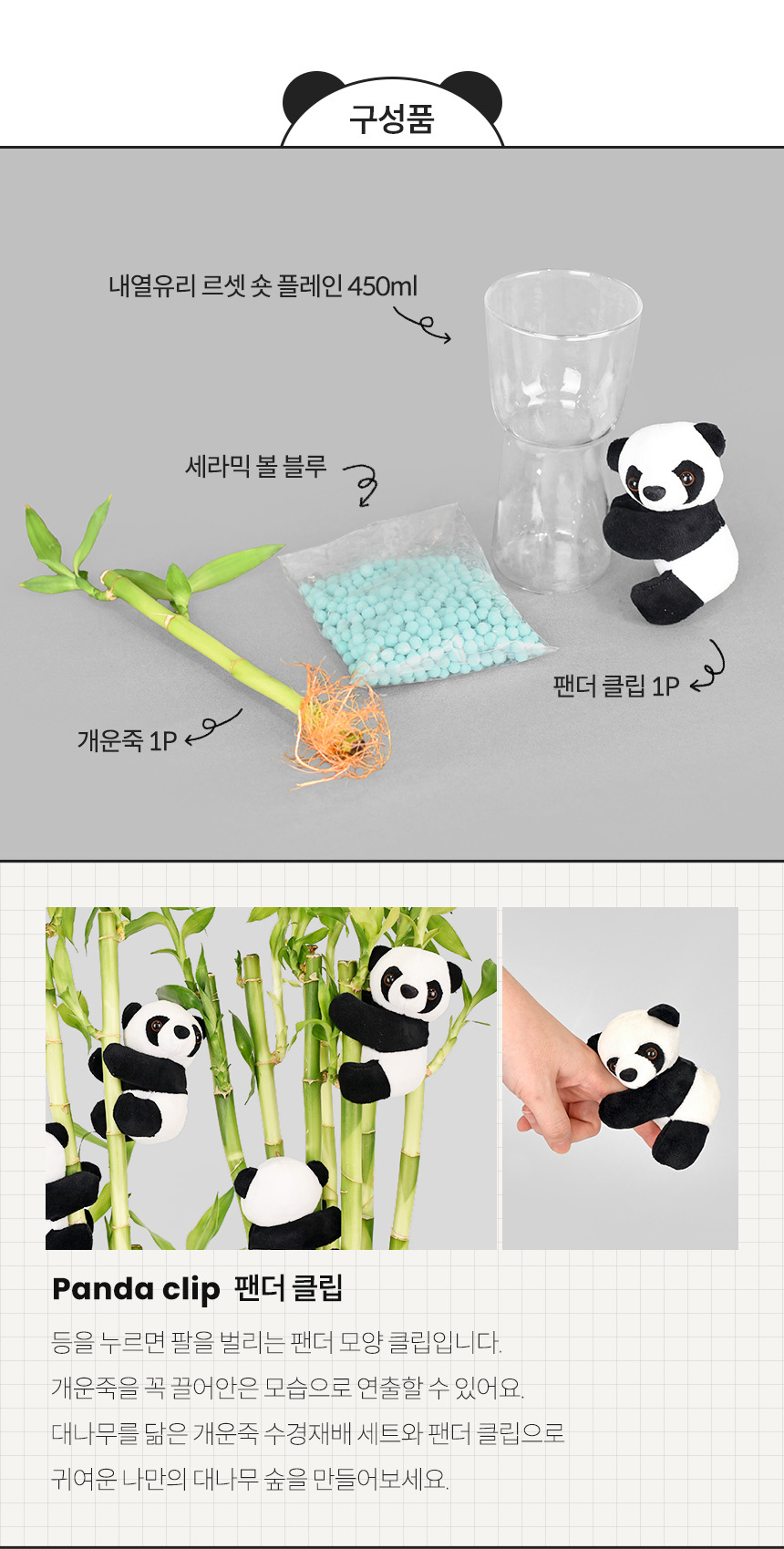 구성품

내열유리 르셋 숏 플레인 450ml

세라믹 볼 블루

팬더 클립 1P

개운죽 1P

Panda clip 팬더 클립

등을 누르면 팔을 벌리는 팬더 모양 클립입니다.
개운죽을 꼭 끌어안은 모습으로 연출할 수 있어요.
대나무를 닮은 개운죽 수경재배 세트와 팬더 클립으로
귀여운 나만의 대나무 숲을 만들어보세요.