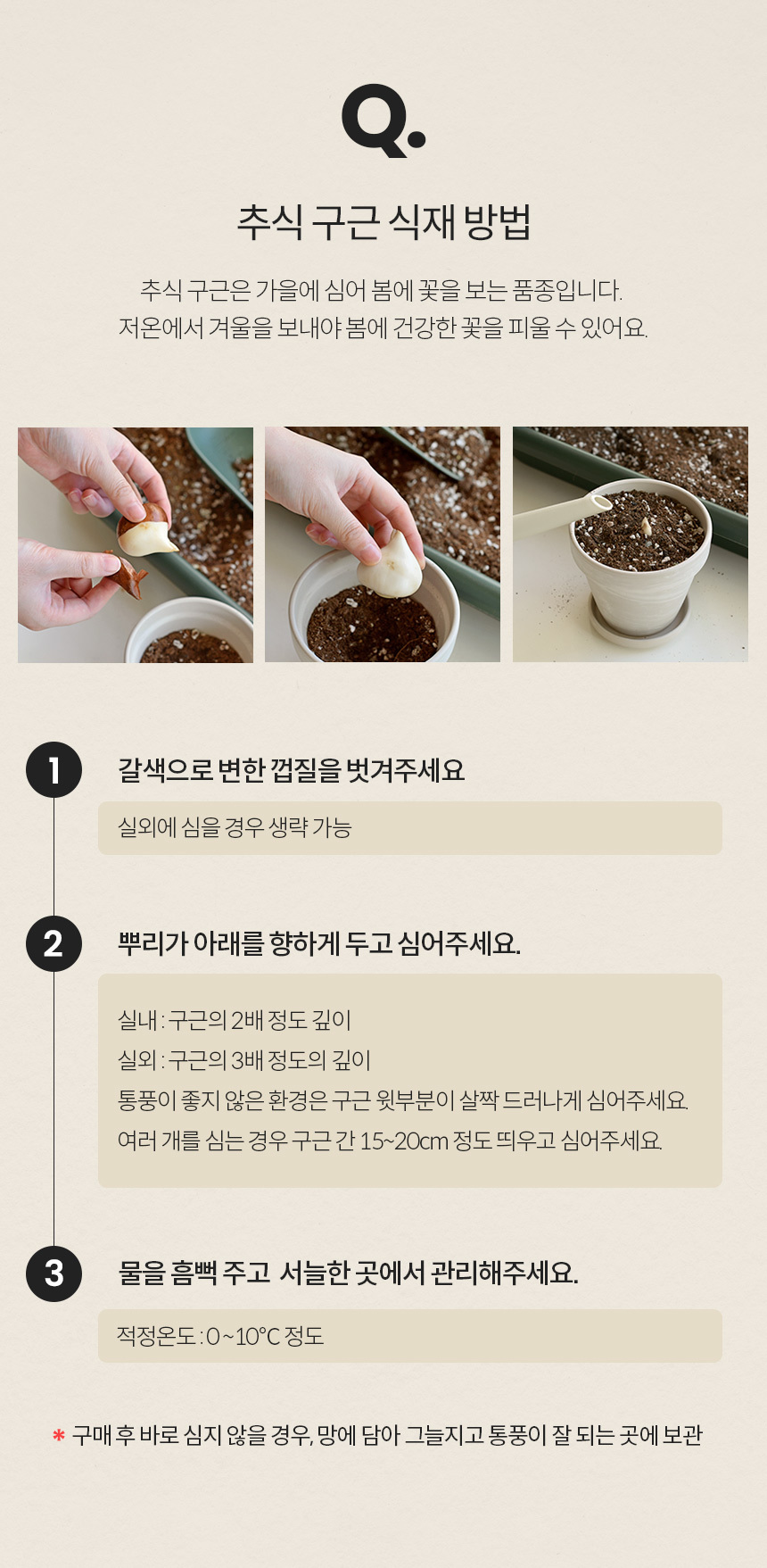 Q.

추식 구근 식재 방법

추식 구근은 가을에 심어 봄에 꽃을 보는 품종입니다.
저온에서 겨울을 보내야 봄에 건강한 꽃을 피울 수 있어요.

1 갈색으로 변한 껍질을 벗겨주세요

실외에 심을 경우 생략 가능

2 뿌리가 아래를 향하게 두고 심어주세요.

실내 : 구근의 2배 정도 깊이
실외 : 구근의 3배 정도의 깊이
통풍이 좋지 않은 환경은 구근 윗부분이 살짝 드러나게 심어주세요.
여러 개를 심는 경우 구근 간 15~20cm 정도 띄우고 심어주세요.

3 물을 흠뻑 주고 서늘한 곳에서 관리해주세요.

적정온도 : 0~10°C 정도

* 구매 후 바로 심지 않을 경우, 망에 담아 그늘지고 통풍이 잘 되는 곳에 보관