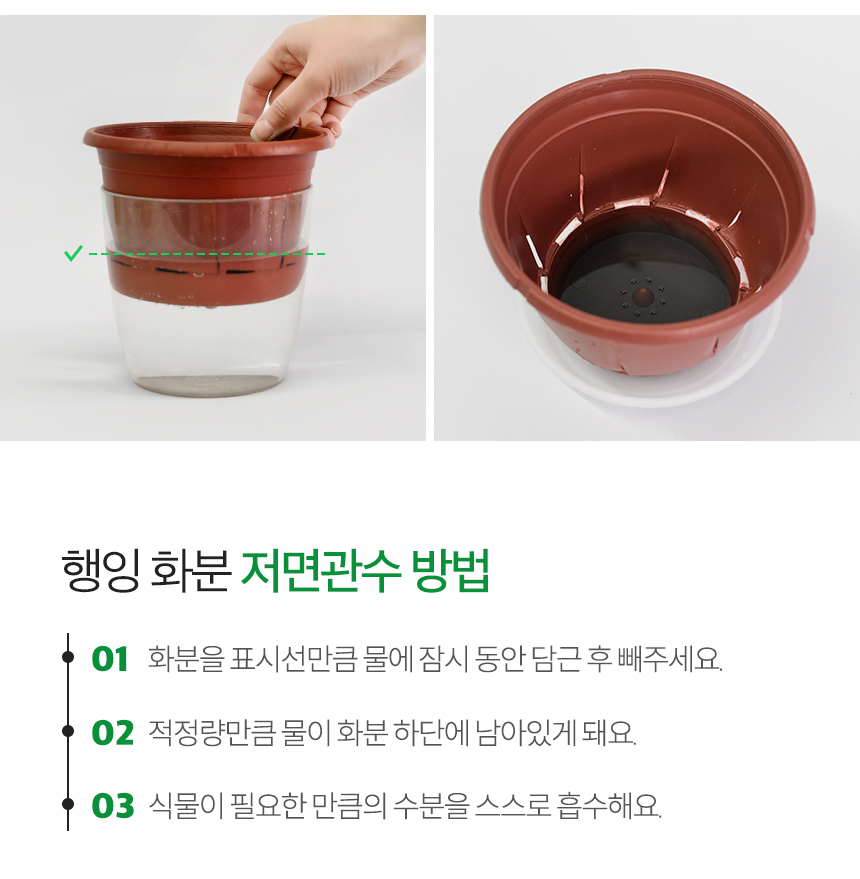 행잉 화분 저면관수 방법

01 화분을 표시선만큼 물에 잠시 동안 담근 후 빼주세요.

02 적정량만큼 물이 화분 하단에 남아있게 돼요.

03 식물이 필요한 만큼의 수분을 스스로 흡수해요.