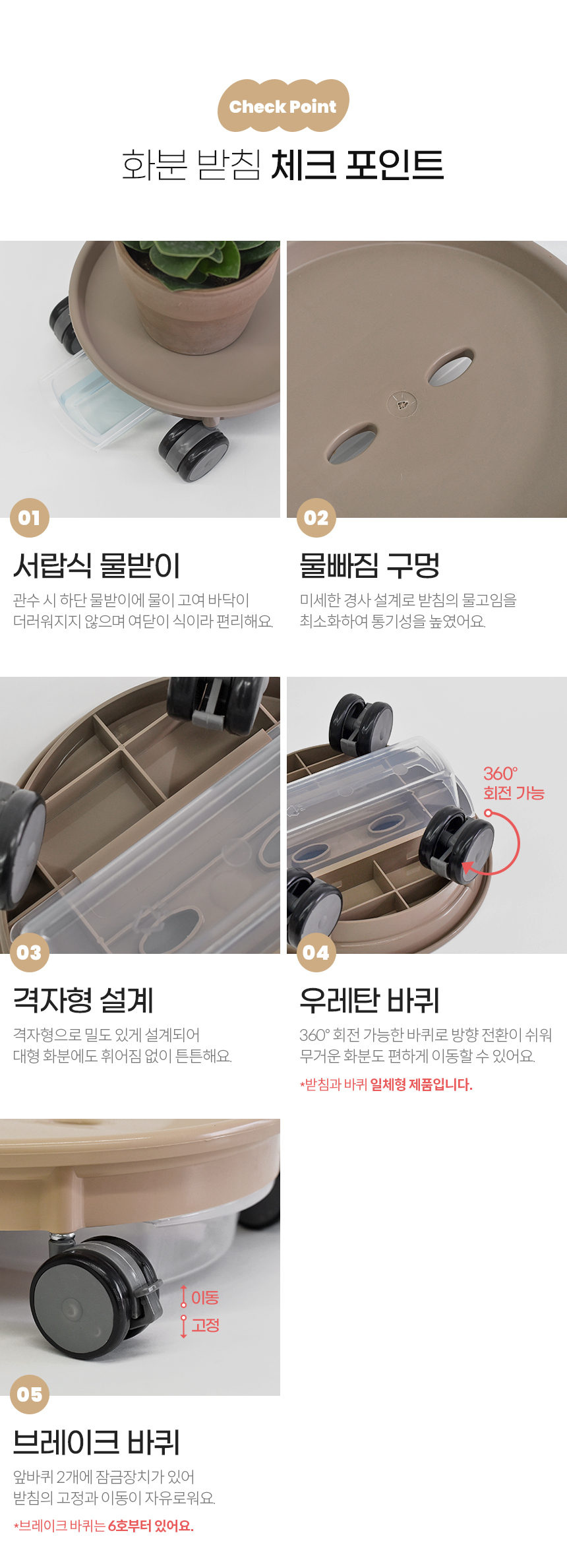 Check Point

화분 받침 체크 포인트

01

서랍식 물받이

관수 시 하단 물받이에 물이 고여 바닥이 더러워지지 않으며 여닫이 식이라 편리해요.

02

물빠짐 구멍

미세한 경사 설계로 받침의 물고임을 최소화하여 통기성을 높였어요.

03

격자형 설계

격자형으로 밀도 있게 설계되어 대형 화분에도 휘어짐 없이 튼튼해요.

360°
회전 가능

04

우레탄 바퀴

360° 회전 가능한 바퀴로 방향 전환이 쉬워 무거운 화분도 편하게 이동할 수 있어요.

*받침과 바퀴 일체형 제품입니다.

이동
고정

05

브레이크 바퀴

앞바퀴 2개에 잠금장치가 있어 받침의 고정과 이동이 자유로워요.

*브레이크 바퀴는 6호부터 있어요.